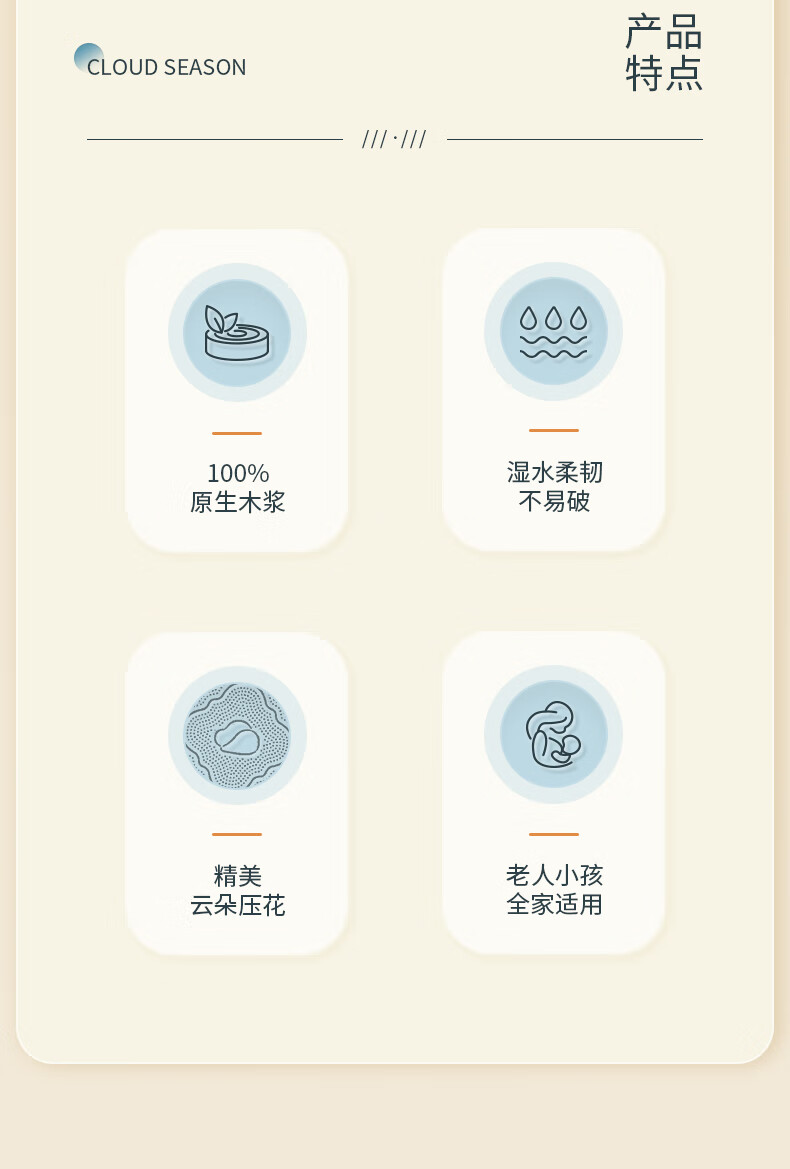 CLOUD SEASON

产品
特点

///·///

100%
原生木浆

湿水柔韧
不易破

精美
云朵压花

老人小孩
全家适用