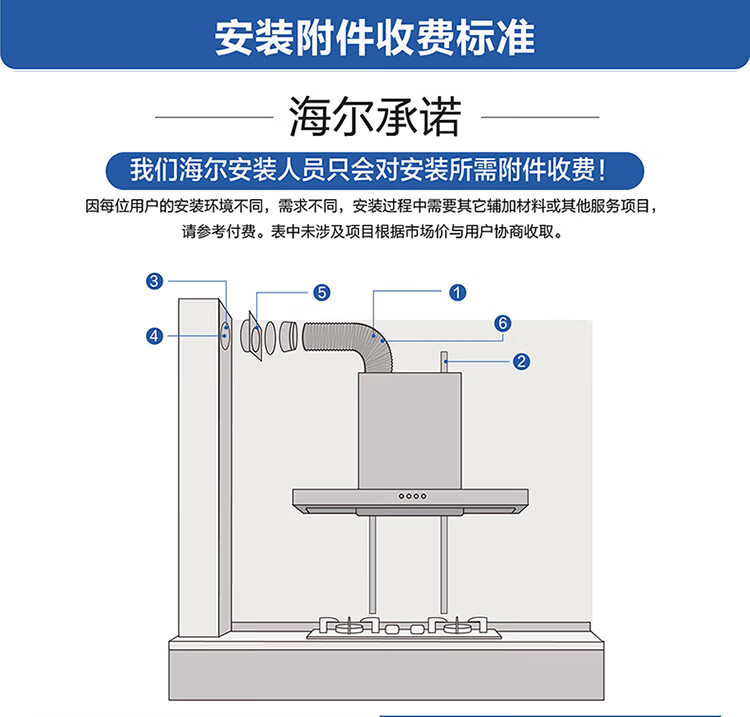 安装附件收费标准

海尔承诺

我们海尔安装人员只会对安装所需附件收费！

因每位用户的安装环境不同，需求不同，安装过程中需要其它辅加材料或其他服务项目，请参考付费。表中未涉及项目根据市场价与用户协商收取。

3

4

5

1

6

2