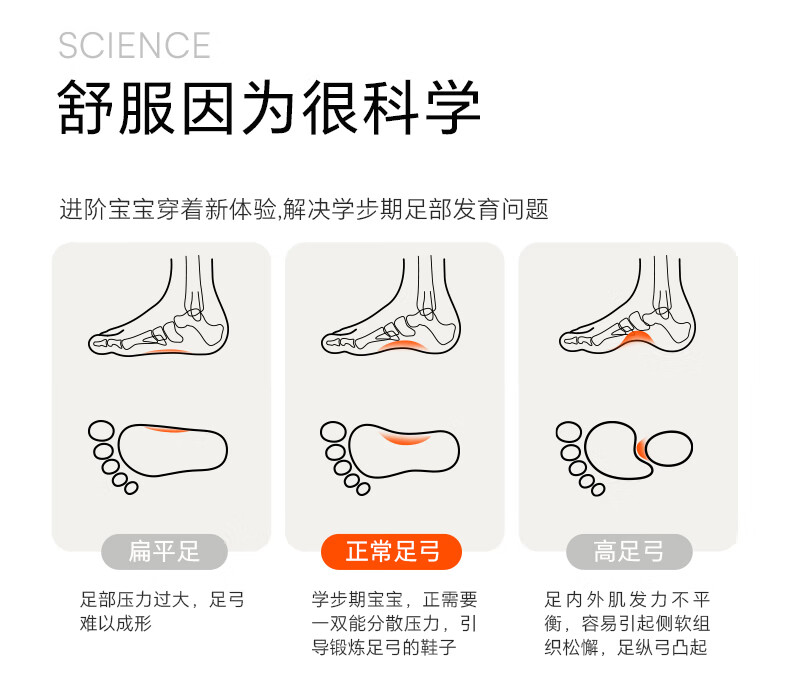 SCIENCE

舒服因为很科学

进阶宝宝穿着新体验,解决学步期足部发育问题

扁平足

足部压力过大，足弓难以成形

正常足弓

学步期宝宝，正需要一双能分散压力，引导锻炼足弓的鞋子

高足弓

足内外肌发力不平衡，容易引起侧软组织松懈，足纵弓凸起