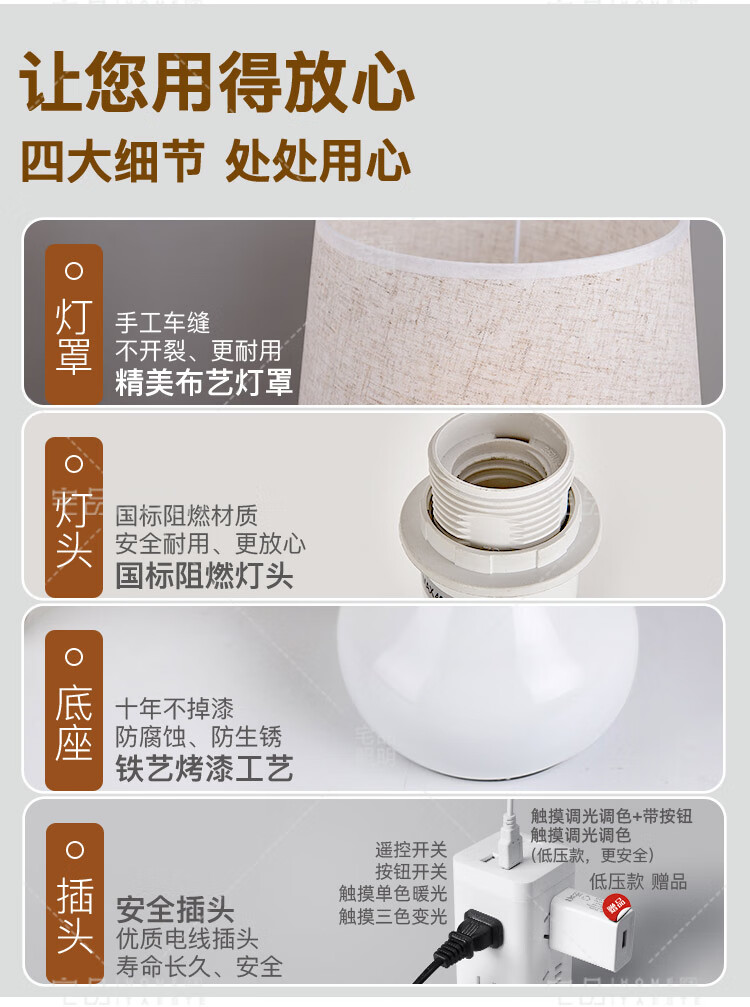 让您用得放心
四大细节 处处用心

灯罩
手工车缝
不开裂、更耐用
精美布艺灯罩

灯头
国标阻燃材质
安全耐用、更放心
国标阻燃灯头

底座
十年不掉漆
防腐蚀、防生锈
铁艺烤漆工艺

插头
安全插头
优质电线插头
寿命长久、安全

遥控开关
按钮开关
触摸单色暖光
触摸三色变光

触摸调光调色+带按钮
触摸调光调色
(低压款，更安全)
低压款 赠品
赠品