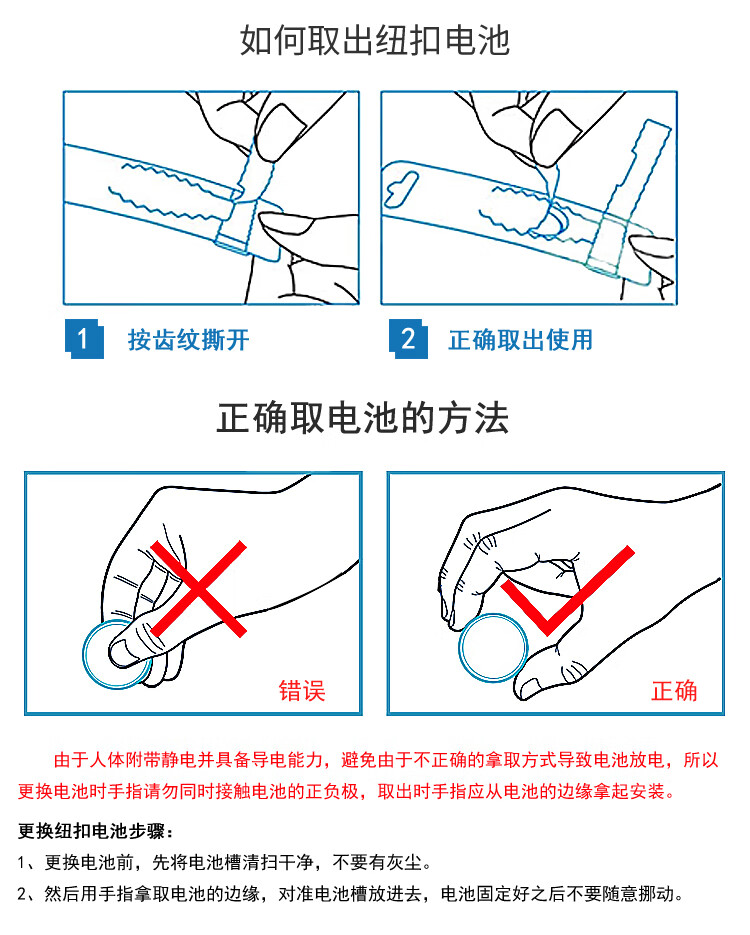 如何取出纽扣电池

1 按齿纹撕开

2 正确取出使用

正确取电池的方法

错误

正确

由于人体附带静电并具备导电能力，避免由于不正确的拿取方式导致电池放电，所以更换电池时手指请勿同时接触电池的正负极，取出时手指应从电池的边缘拿起安装。

更换纽扣电池步骤：

1、更换电池前，先将电池槽清扫干净，不要有灰尘。

2、然后用手指拿取电池的边缘，对准电池槽放进去，电池固定好之后不要随意挪动。