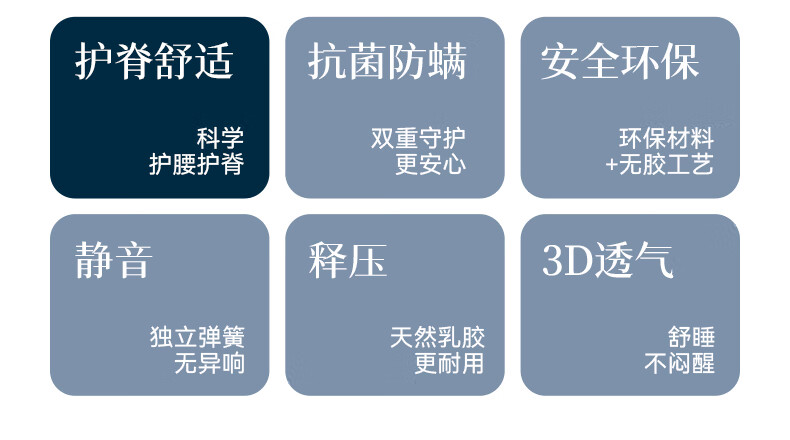 护脊舒适

科学
护腰护脊

抗菌防螨

双重守护
更安心

安全环保

环保材料
+无胶工艺

静音

独立弹簧
无异响

释压

天然乳胶
更耐用

3D透气

舒睡
不闷醒