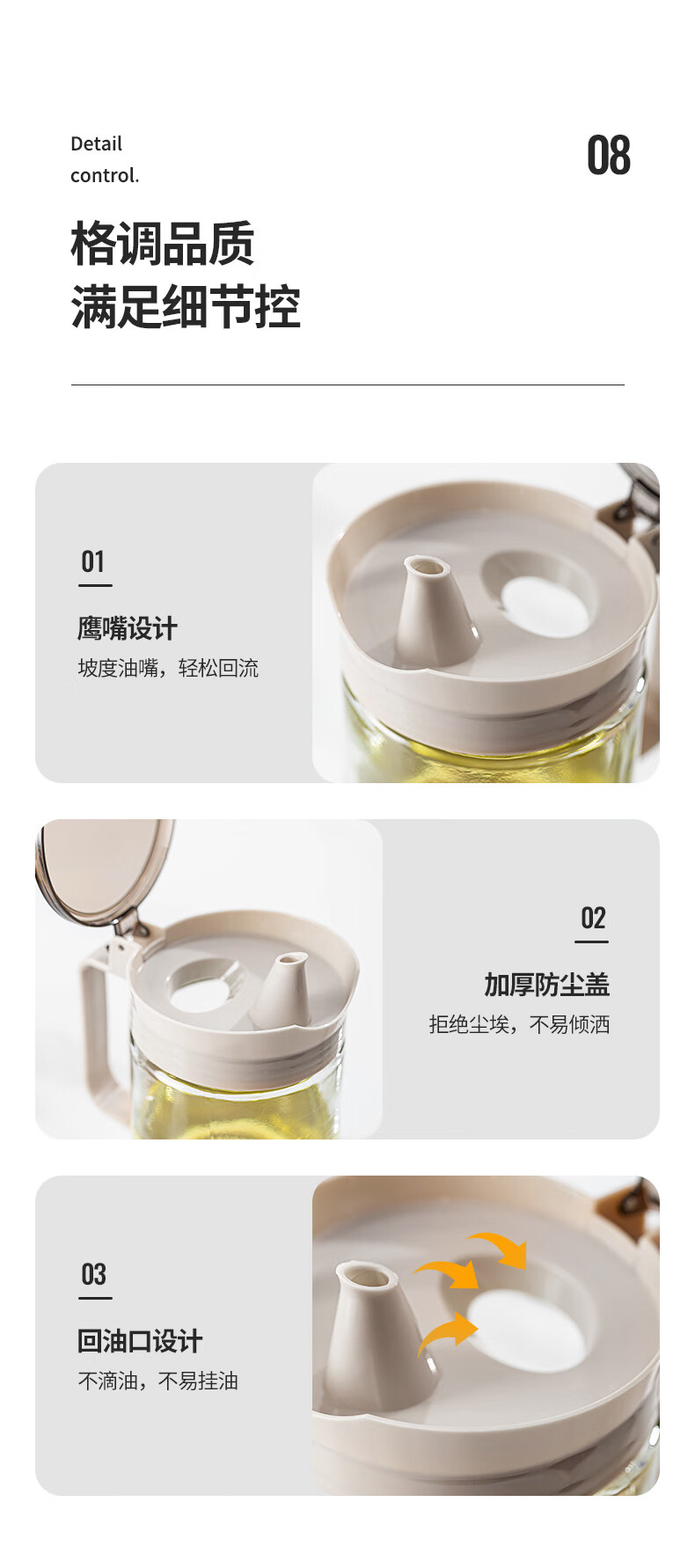 Detail
control.

08

格调品质
满足细节控

01

鹰嘴设计

坡度油嘴，轻松回流

02

加厚防尘盖

拒绝尘埃，不易倾洒

03

回油口设计

不滴油，不易挂油