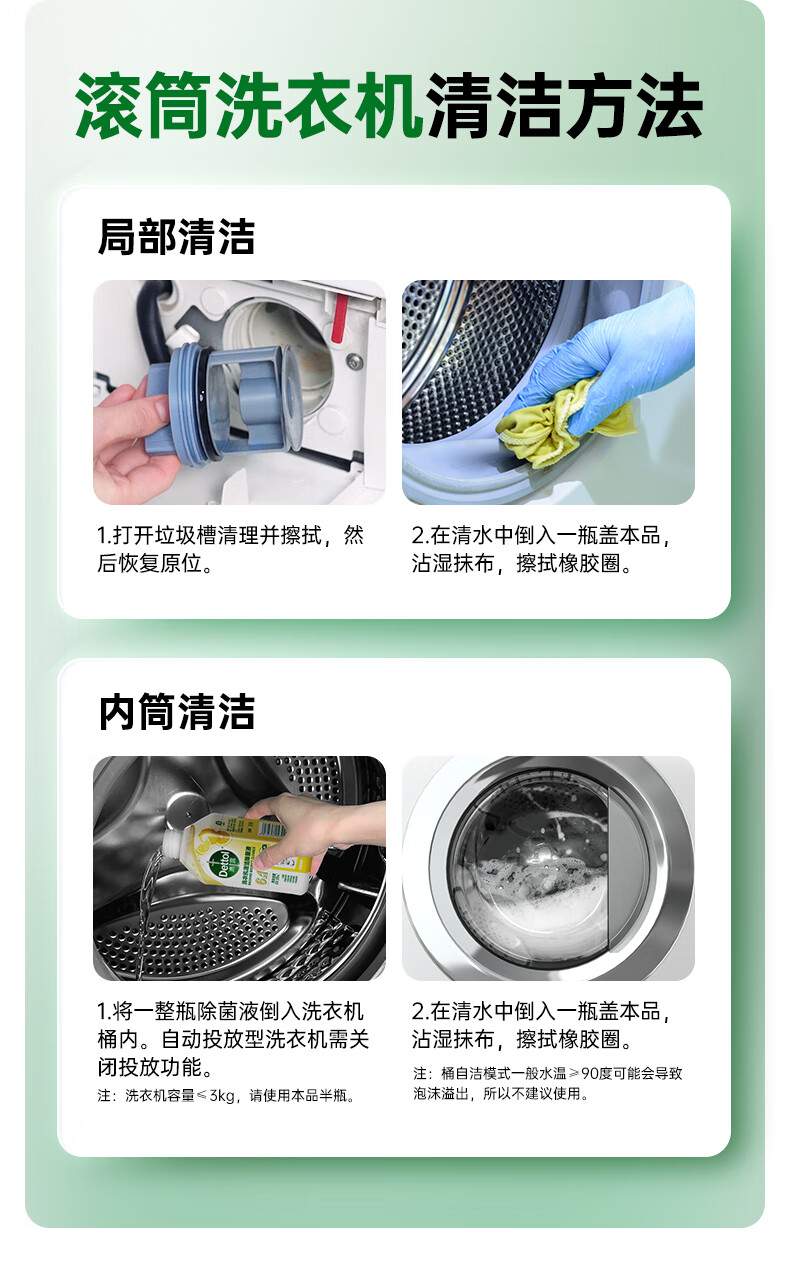 滚筒洗衣机清洁方法

局部清洁

1.打开垃圾槽清理并擦拭，然后恢复原位。

2.在清水中倒入一瓶盖本品，沾湿抹布，擦拭橡胶圈。

内筒清洁

Dettol

1.将一整瓶除菌液倒入洗衣机桶内。自动投放型洗衣机需关闭投放功能。

注：洗衣机容量≤3kg，请使用本品半瓶。

2.在清水中倒入一瓶盖本品，沾湿抹布，擦拭橡胶圈。

注：桶自洁模式一般水温≥90度可能会导致泡沫溢出，所以不建议使用。