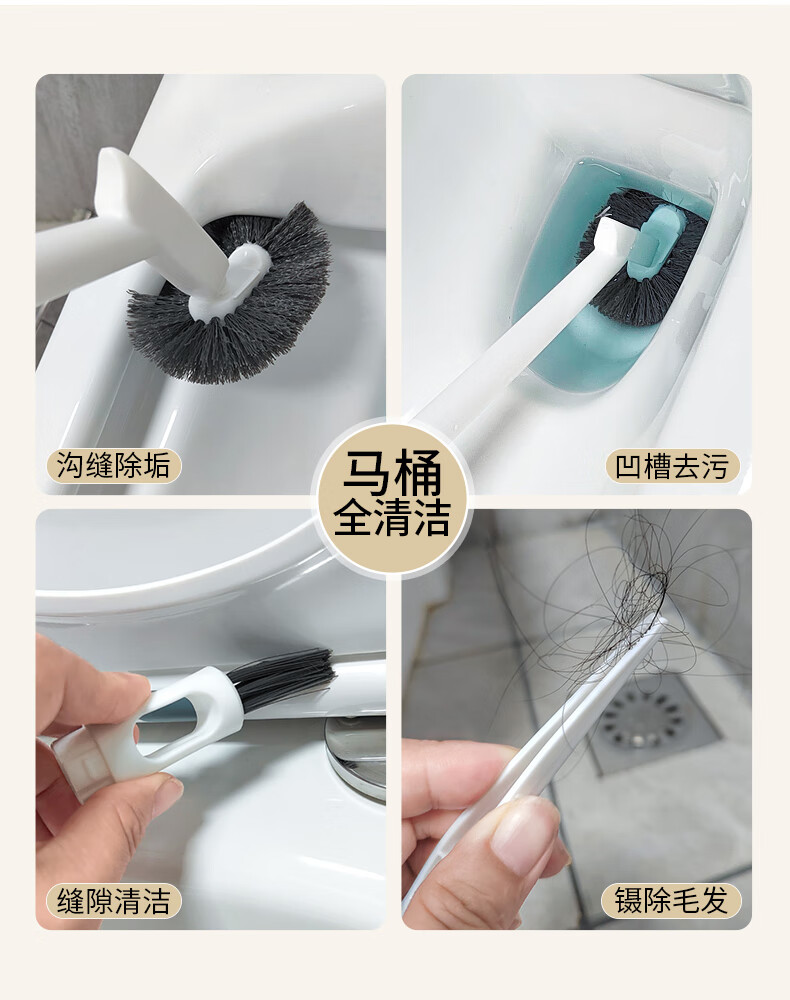 沟缝除垢

凹槽去污

马桶
全清洁

缝隙清洁

镊除毛发