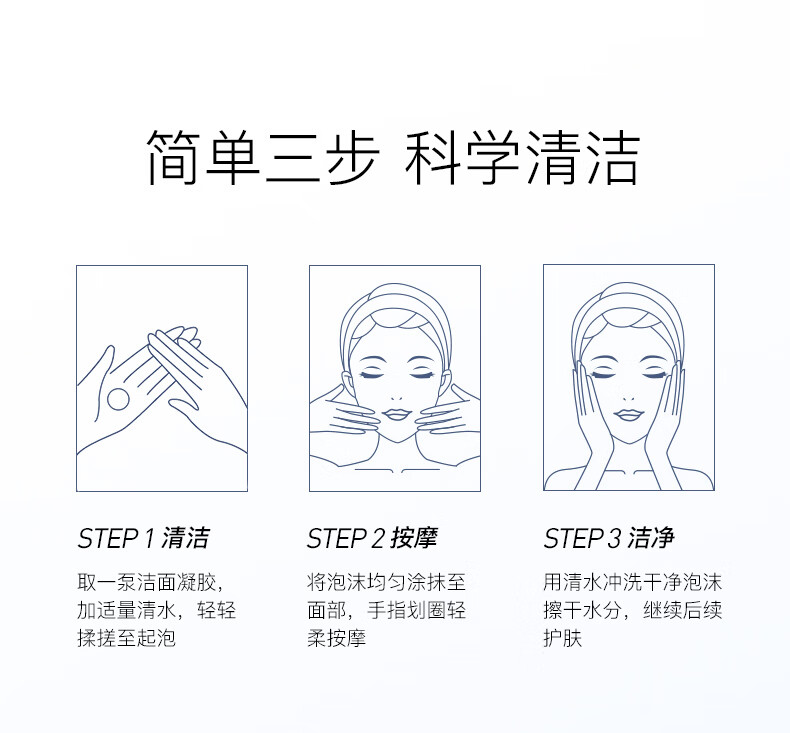 简单三步 科学清洁

STEP 1 清洁

取一泵洁面凝胶，加适量清水，轻轻揉搓至起泡

STEP 2 按摩

将泡沫均匀涂抹至面部，手指划圈轻柔按摩

STEP 3 洁净

用清水冲洗干净泡沫擦干水分，继续后续护肤