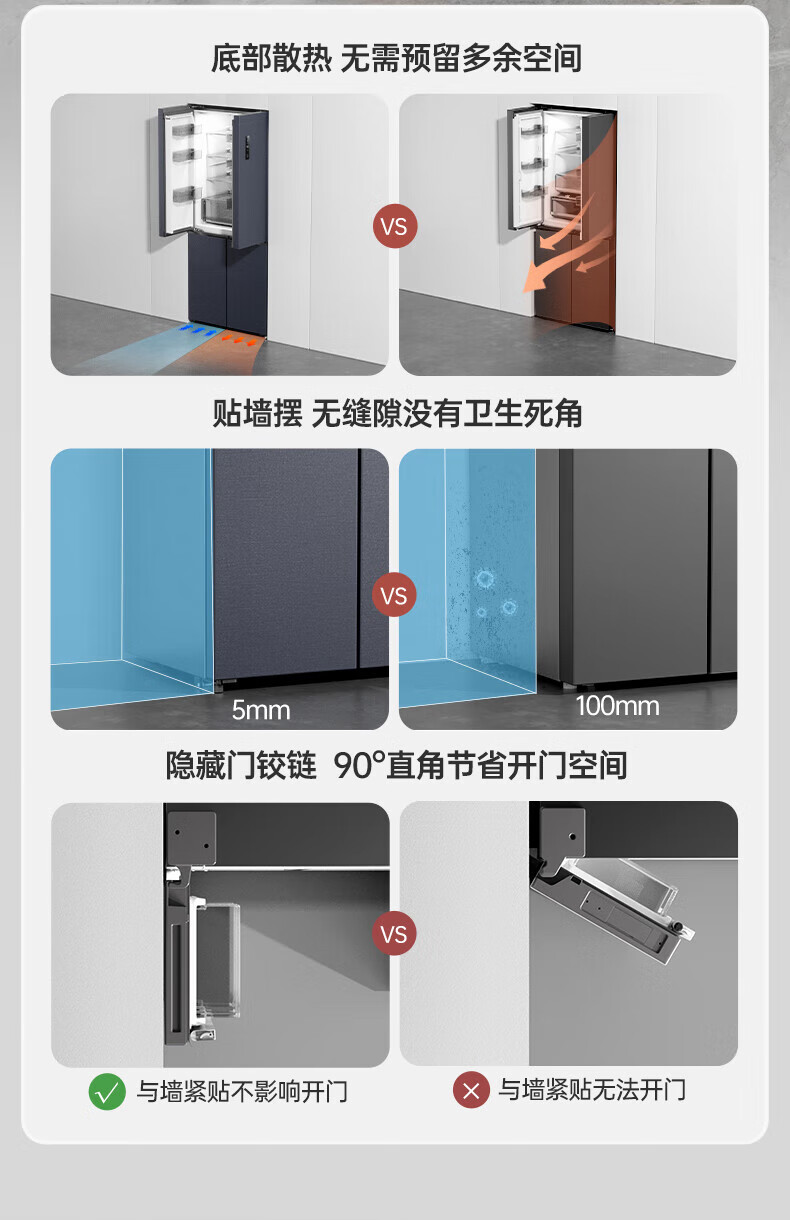 底部散热 无需预留多余空间

VS

贴墙摆 无缝隙没有卫生死角

VS

5mm

100mm

隐藏门铰链 90°直角节省开门空间

VS

与墙紧贴不影响开门

与墙紧贴无法开门