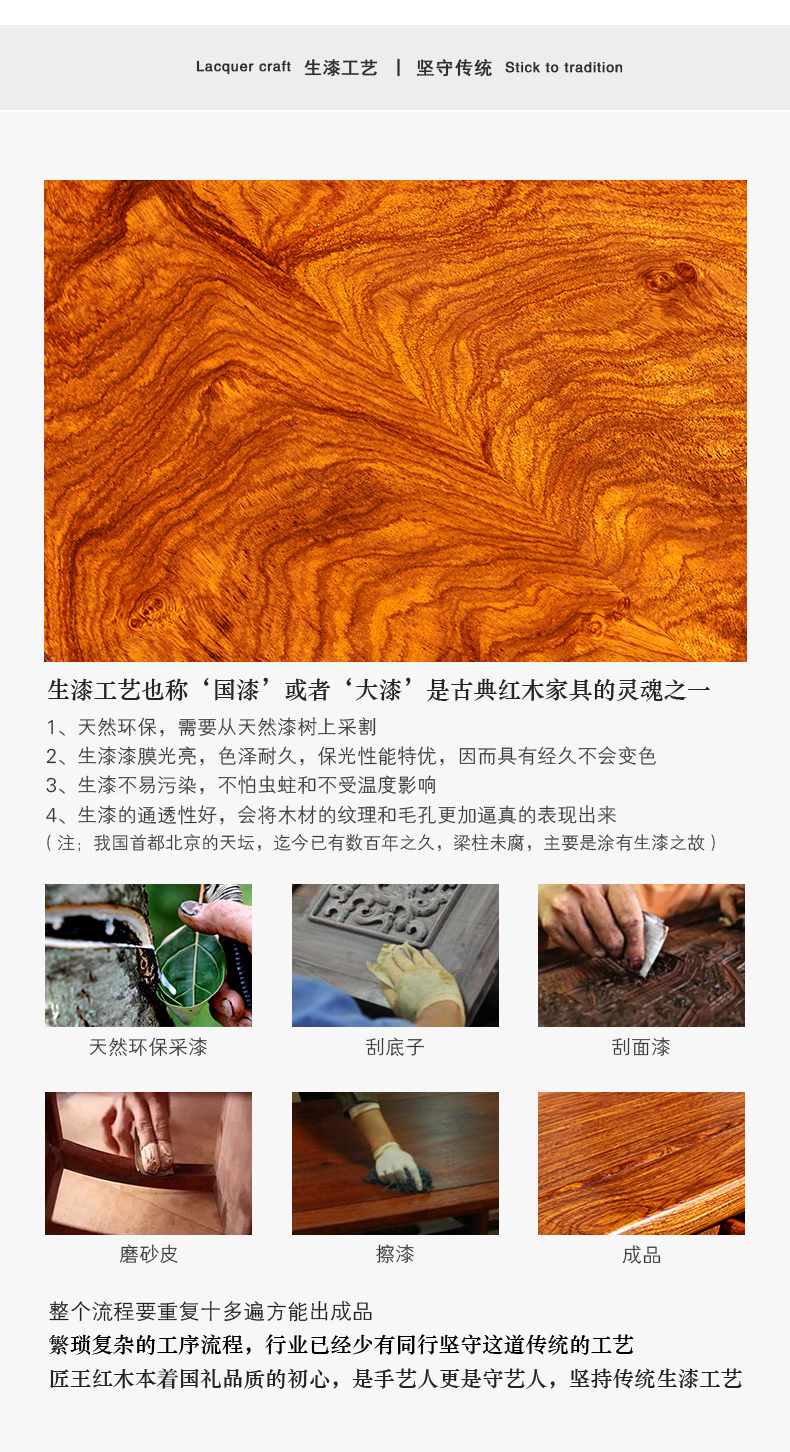 Lacquer craft 生漆工艺 | 坚守传统 Stick to tradition

生漆工艺也称‘国漆’或者‘大漆’是古典红木家具的灵魂之一

1、天然环保，需要从天然漆树上采割
2、生漆漆膜光亮，色泽耐久，保光性能特优，因而具有经久不会变色
3、生漆不易污染，不怕虫蛀和不受温度影响
4、生漆的通透性好，会将木材的纹理和毛孔更加逼真的表现出来
（注；我国首都北京的天坛，迄今已有数百年之久，梁柱未腐，主要是涂有生漆之故）

天然环保采漆

刮底子

刮面漆

磨砂皮

擦漆

成品

整个流程要重复十多遍方能出成品
繁琐复杂的工序流程，行业已经少有同行坚守这道传统的工艺
匠王红木本着国礼品质的初心，是手艺人更是守艺人，坚持传统生漆工艺