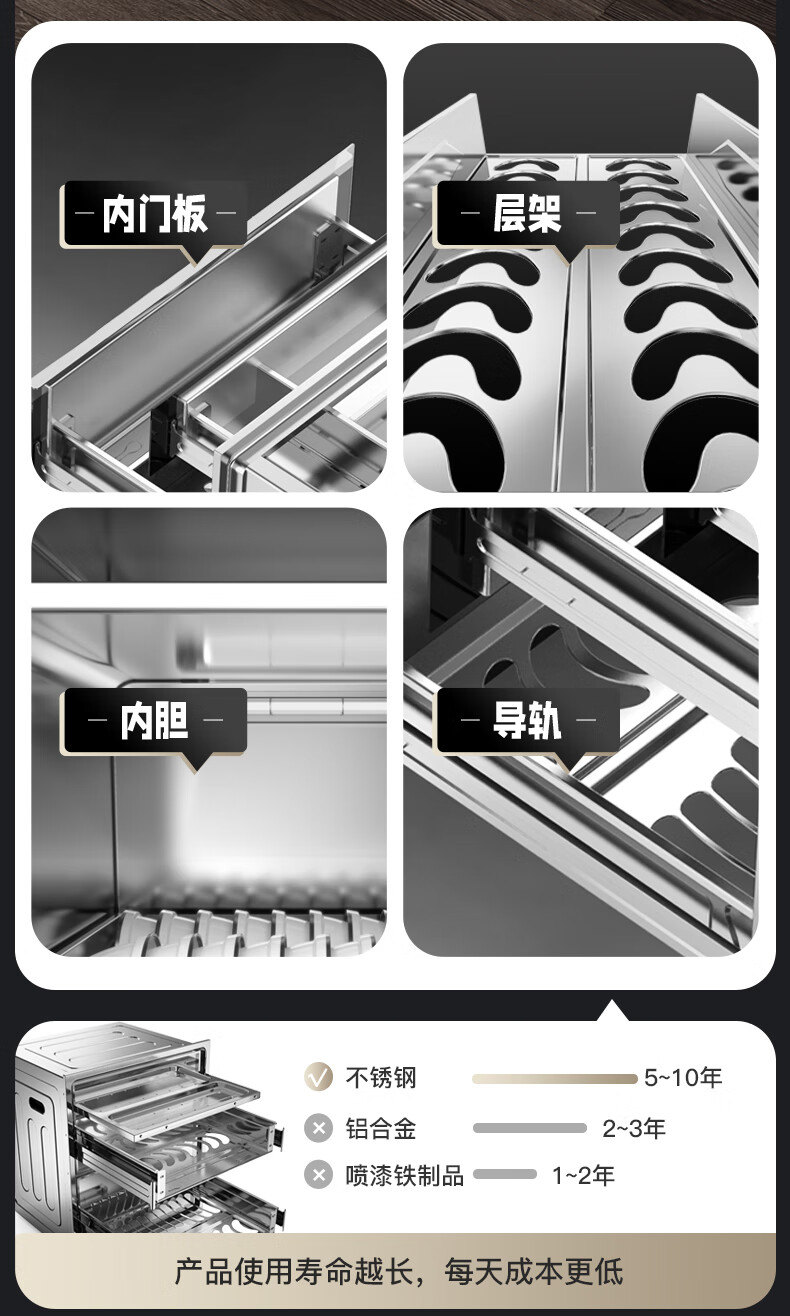 — 内门板 —

— 层架 —

— 内胆 —

— 导轨 —

不锈钢 5~10年

铝合金 2~3年

喷漆铁制品 1~2年

产品使用寿命越长，每天成本更低