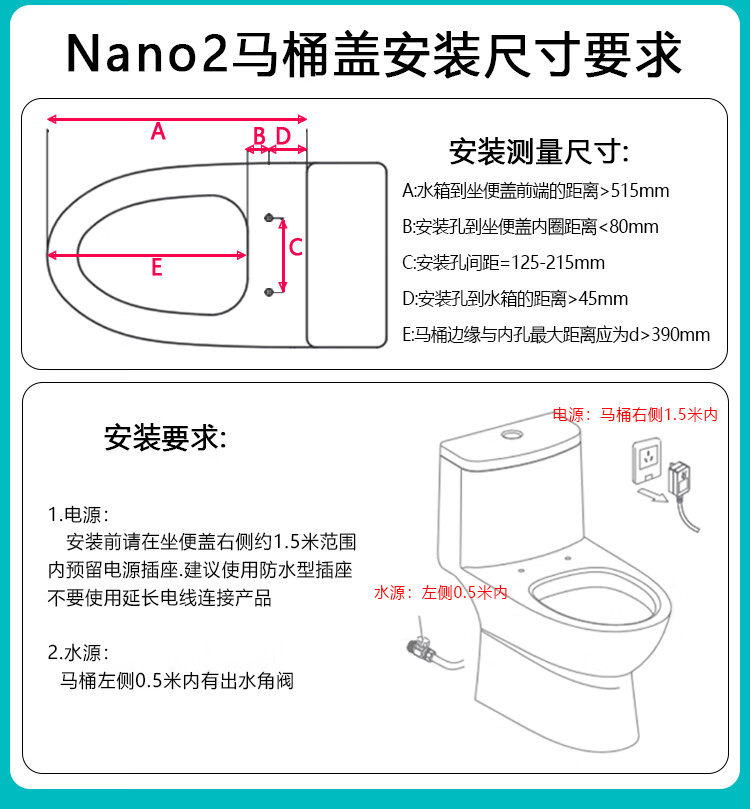 Nano2马桶盖安装尺寸要求

A

B D

C

E

安装测量尺寸:

A:水箱到坐便盖前端的距离>515mm

B:安装孔到坐便盖内圈距离<80mm

C:安装孔间距=125-215mm

D:安装孔到水箱的距离>45mm

E:马桶边缘与内孔最大距离应为d>390mm

安装要求:

1.电源:
安装前请在坐便盖右侧约1.5米范围内预留电源插座.建议使用防水型插座不要使用延长电线连接产品

2.水源:
马桶左侧0.5米内有出水角阀

电源：马桶右侧1.5米内

水源：左侧0.5米内