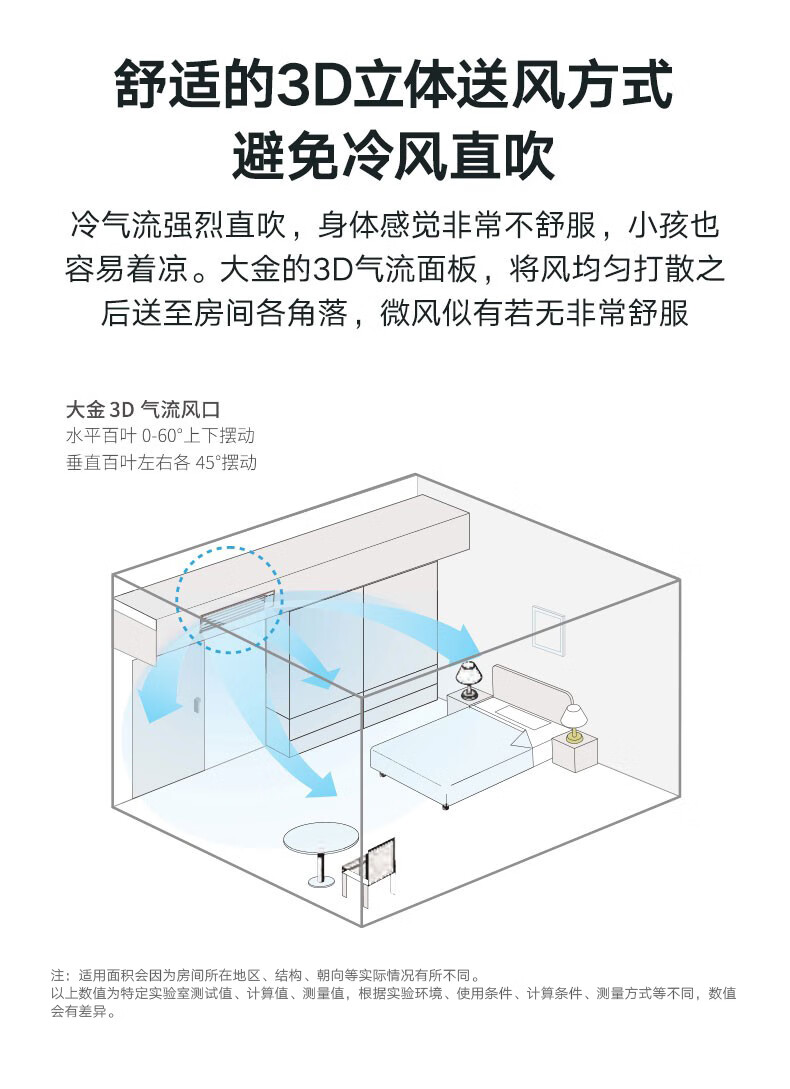 舒适的3D立体送风方式
避免冷风直吹

冷气流强烈直吹，身体感觉非常不舒服，小孩也容易着凉。大金的3D气流面板，将风均匀打散之后送至房间各角落，微风似有若无非常舒服

大金 3D 气流风口
水平百叶 0-60°上下摆动
垂直百叶左右各 45°摆动

注：适用面积会因为房间所在地区、结构、朝向等实际情况有所不同。
以上数值为特定实验室测试值、计算值、测量值，根据实验环境、使用条件、计算条件、测量方式等不同，数值会有差异。