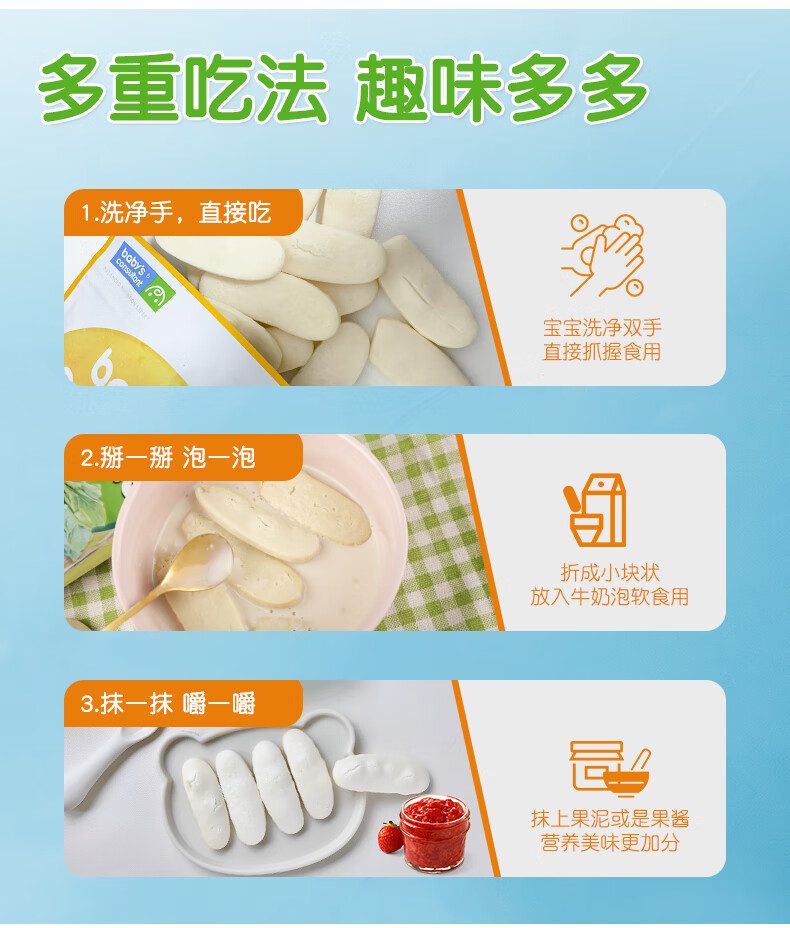 多重吃法 趣味多多

1.洗净手，直接吃

baby's consultant

宝宝洗净双手
直接抓握食用

2.掰一掰 泡一泡

折成小块状
放入牛奶泡软食用

3.抹一抹 嚼一嚼

抹上果泥或是果酱
营养美味更加分