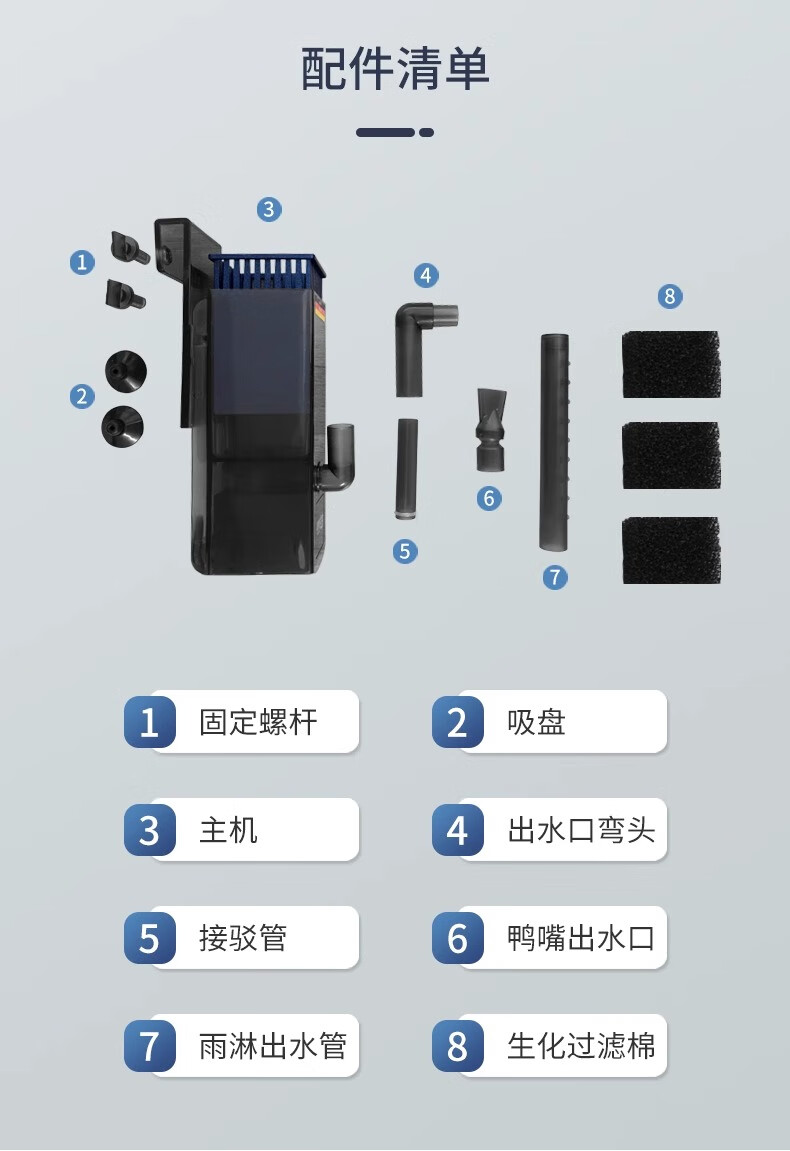 配件清单

3
1
4
8
2
6
5
7

1 固定螺杆
2 吸盘
3 主机
4 出水口弯头
5 接驳管
6 鸭嘴出水口
7 雨淋出水管
8 生化过滤棉