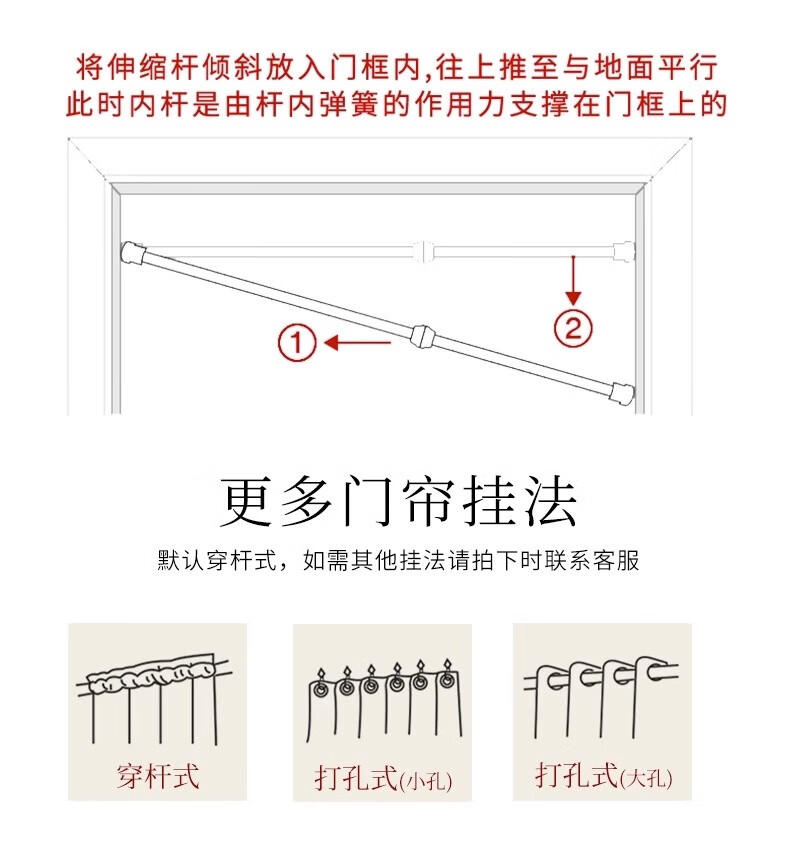 将伸缩杆倾斜放入门框内,往上推至与地面平行
此时内杆是由杆内弹簧的作用力支撑在门框上的

①

②

更多门帘挂法

默认穿杆式，如需其他挂法请拍下时联系客服

穿杆式

打孔式(小孔)

打孔式(大孔)