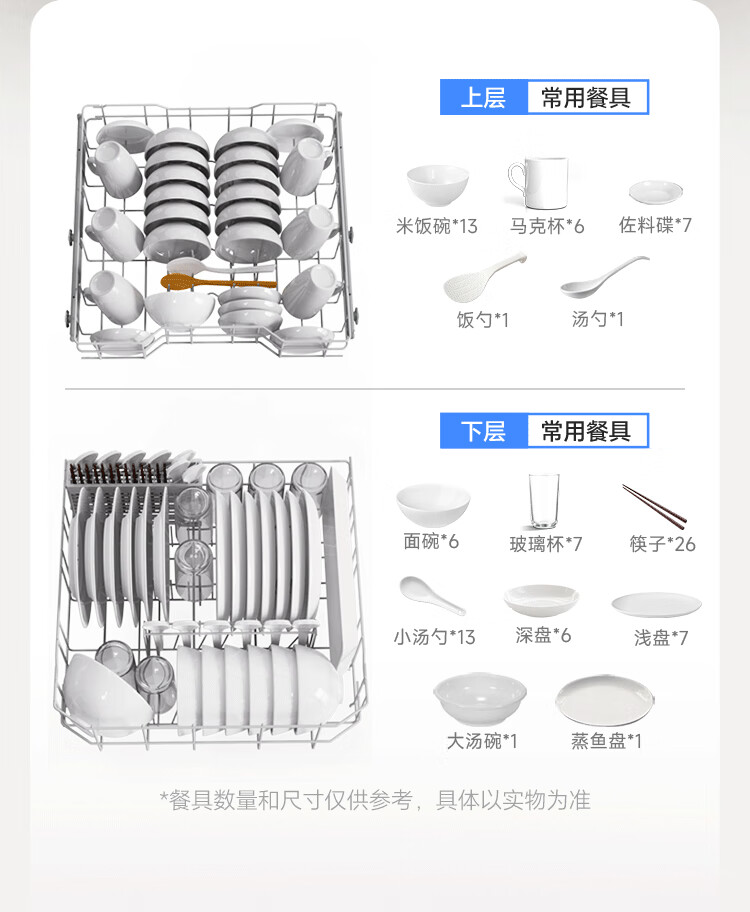 上层 常用餐具

米饭碗*13 马克杯*6 佐料碟*7

饭勺*1 汤勺*1

下层 常用餐具

面碗*6 玻璃杯*7 筷子*26

小汤勺*13 深盘*6 浅盘*7

大汤碗*1 蒸鱼盘*1

*餐具数量和尺寸仅供参考，具体以实物为准