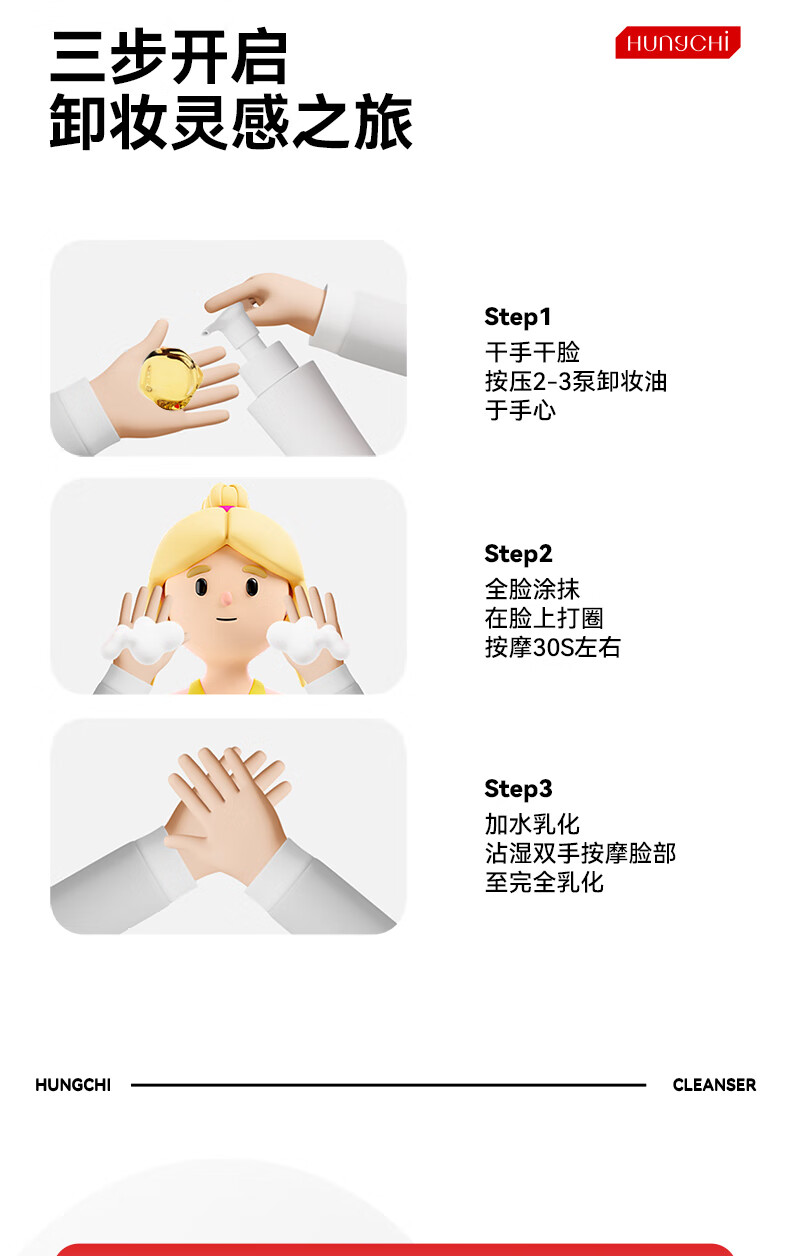 三步开启
卸妆灵感之旅

HUNGCHI

Step1
干手干脸
按压2-3泵卸妆油
于手心

Step2
全脸涂抹
在脸上打圈
按摩30S左右

Step3
加水乳化
沾湿双手按摩脸部
至完全乳化

HUNGCHI CLEANSER