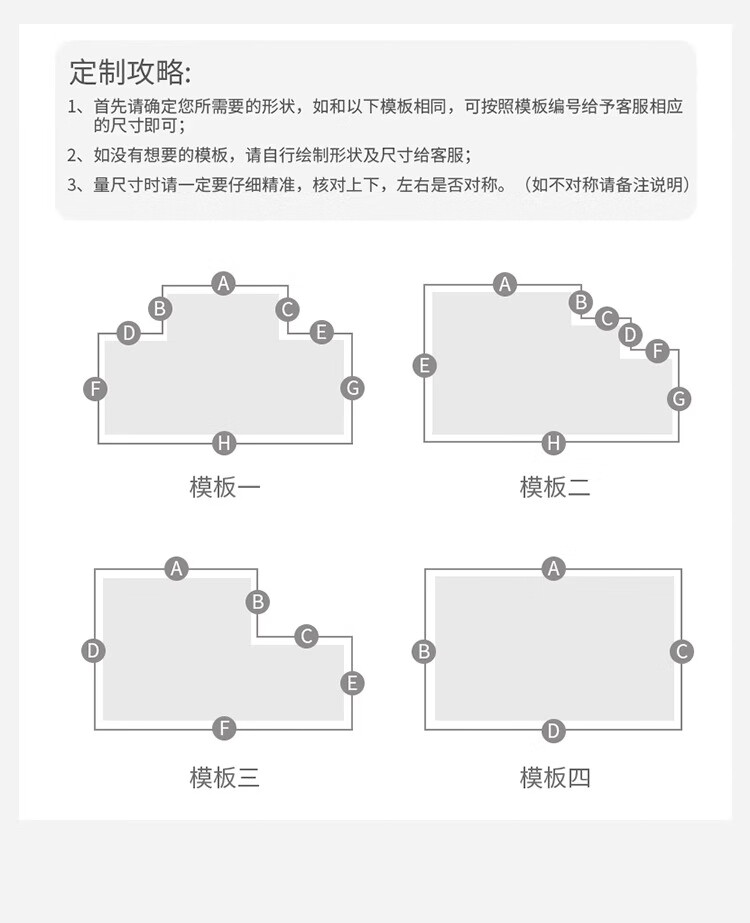 定制攻略:

1、首先请确定您所需要的形状，如和以下模板相同，可按照模板编号给予客服相应的尺寸即可；

2、如没有想要的模板，请自行绘制形状及尺寸给客服；

3、量尺寸时请一定要仔细精准，核对上下，左右是否对称。（如不对称请备注说明）

A B C D E F G H

模板一

A B C D E F G H

模板二

A B C D E F

模板三

A B C D

模板四