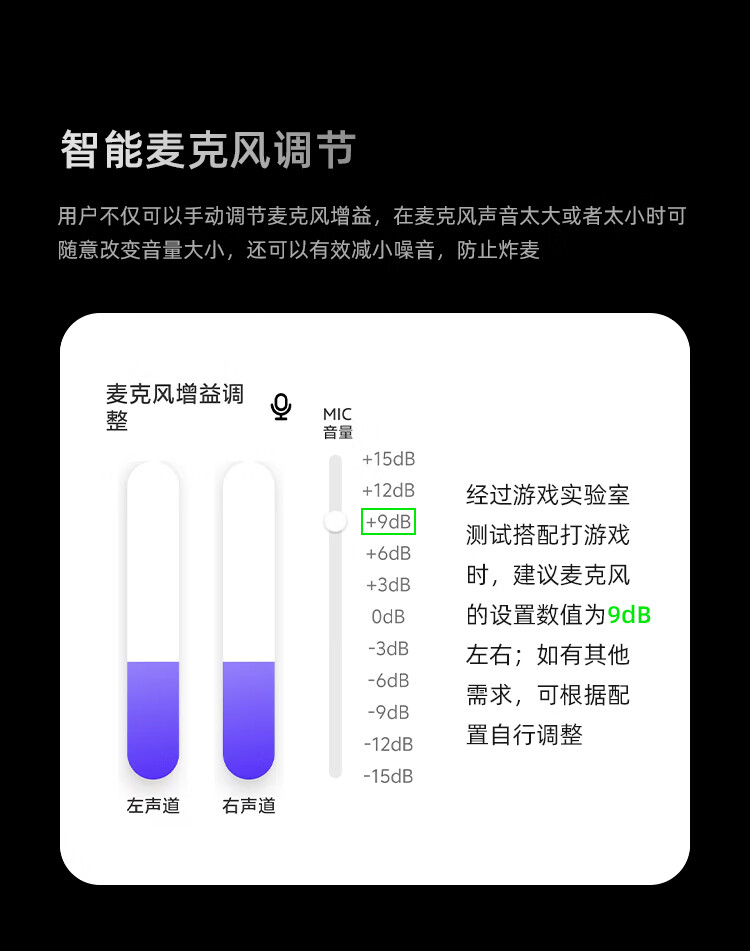 智能麦克风调节

用户不仅可以手动调节麦克风增益，在麦克风声音太大或者太小时可随意改变音量大小，还可以有效减小噪音，防止炸麦

麦克风增益调整

MIC
音量

+15dB
+12dB
+9dB
+6dB
+3dB
0dB
-3dB
-6dB
-9dB
-12dB
-15dB

左声道

右声道

经过游戏实验室测试搭配打游戏时，建议麦克风的设置数值为9dB左右；如有其他需求，可根据配置自行调整