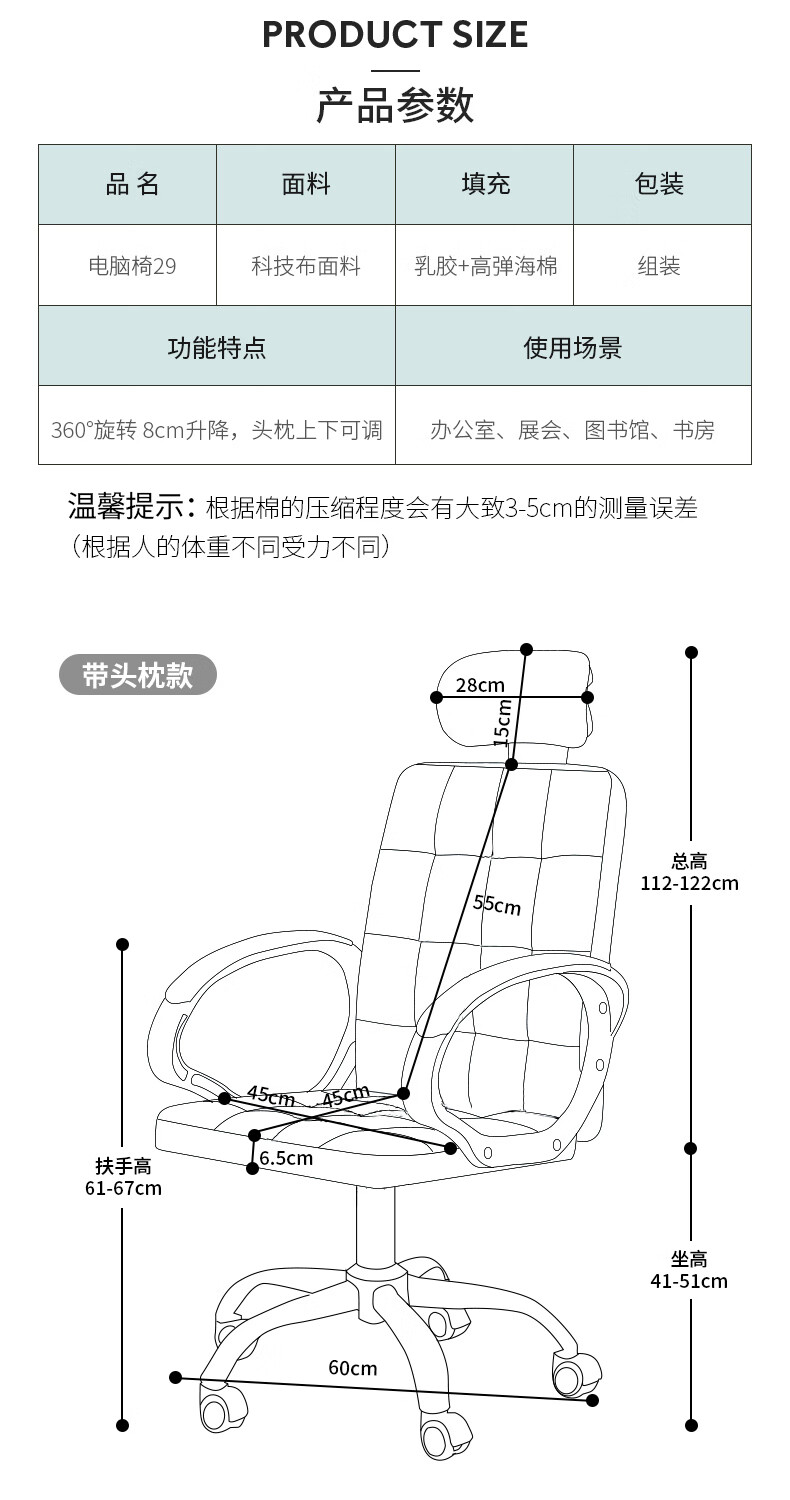 PRODUCT SIZE

产品参数

| 品 名 | 面料 | 填充 | 包装 |
|---|---|---|---|
| 电脑椅29 | 科技布面料 | 乳胶+高弹海棉 | 组装 |

| 功能特点 | 使用场景 |
|---|---|
| 360°旋转 8cm升降，头枕上下可调 | 办公室、展会、图书馆、书房 |

温馨提示：根据棉的压缩程度会有大致3-5cm的测量误差（根据人的体重不同受力不同）

带头枕款

28cm
15cm
55cm
总高
112-122cm
45cm
45cm
6.5cm
扶手高
61-67cm
坐高
41-51cm
60cm