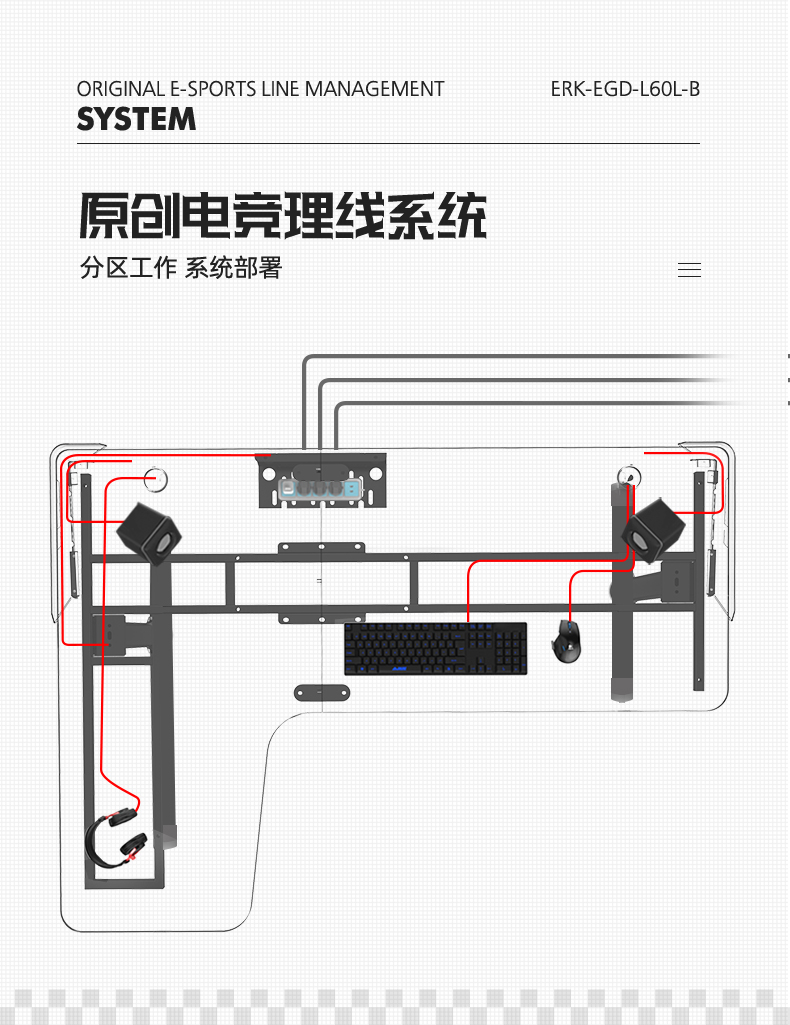 ORIGINAL E-SPORTS LINE MANAGEMENT
SYSTEM

ERK-EGD-L60L-B

原创电竞理线系统
分区工作 系统部署