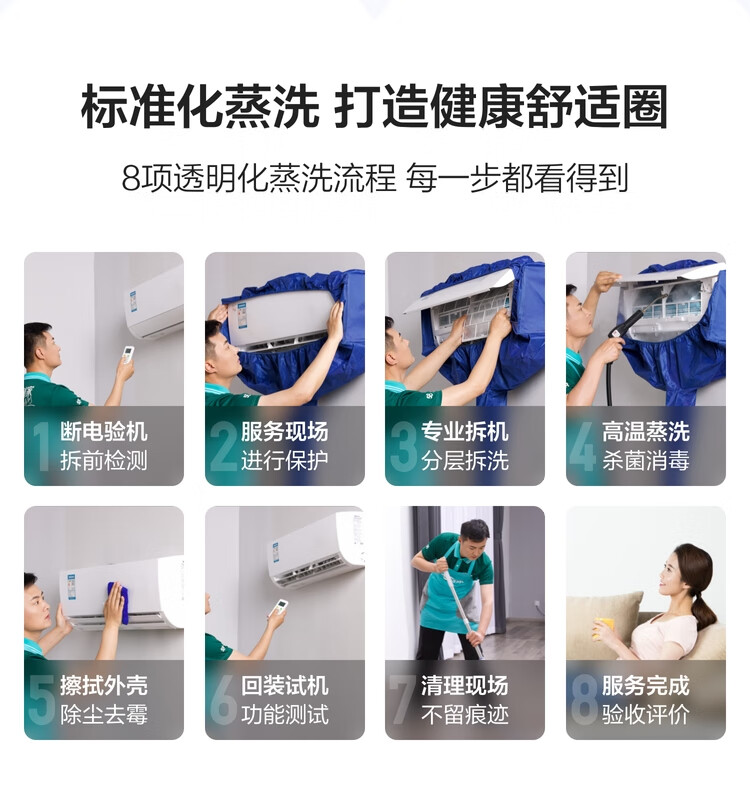 标准化蒸洗 打造健康舒适圈

8项透明化蒸洗流程 每一步都看得到

1 断电验机 拆前检测

2 服务现场 进行保护

3 专业拆机 分层拆洗

4 高温蒸洗 杀菌消毒

5 擦拭外壳 除尘去霉

6 回装试机 功能测试

7 清理现场 不留痕迹

8 服务完成 验收评价