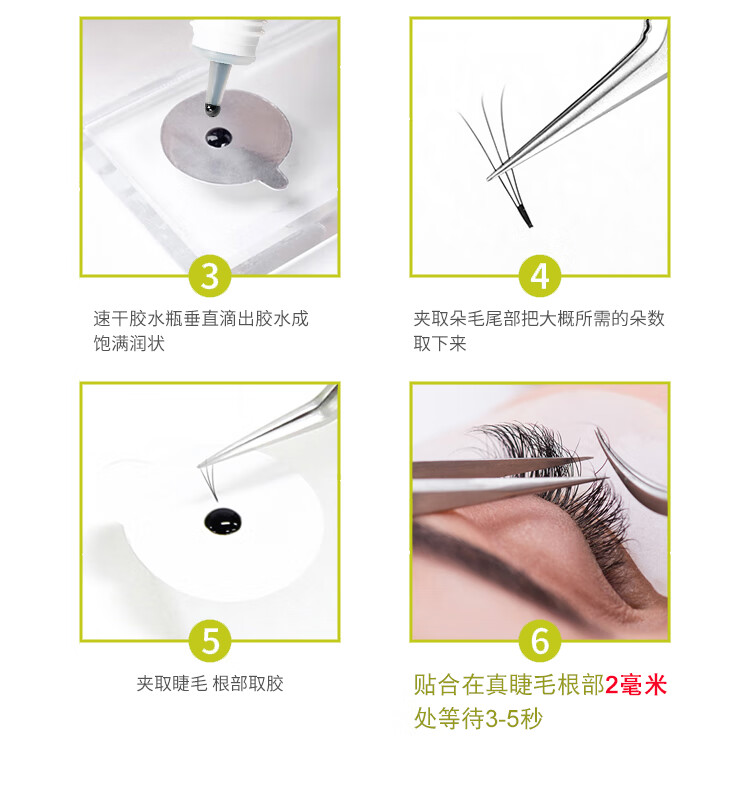 3

速干胶水瓶垂直滴出胶水成饱满润状

4

夹取朵毛尾部把大概所需的朵数取下来

5

夹取睫毛 根部取胶

6

贴合在真睫毛根部2毫米处等待3-5秒