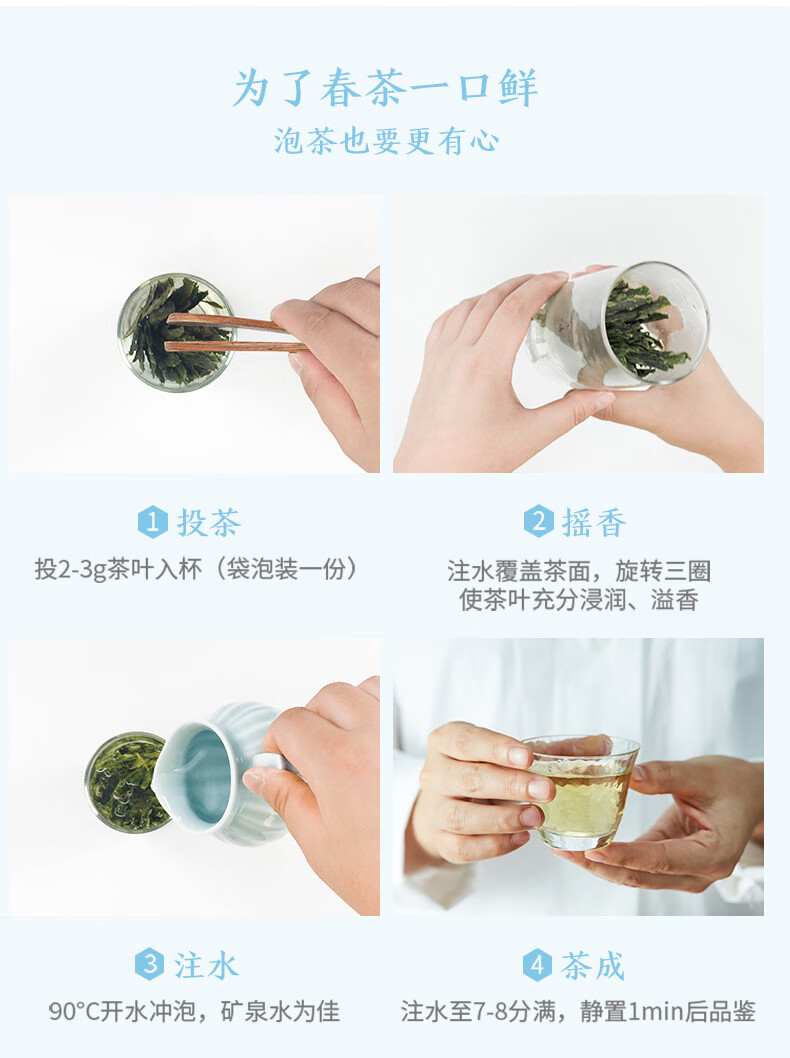 为了春茶一口鲜
泡茶也要更有心

1 投茶
投2-3g茶叶入杯（袋泡装一份）

2 摇香
注水覆盖茶面，旋转三圈
使茶叶充分浸润、溢香

3 注水
90°C开水冲泡，矿泉水为佳

4 茶成
注水至7-8分满，静置1min后品鉴