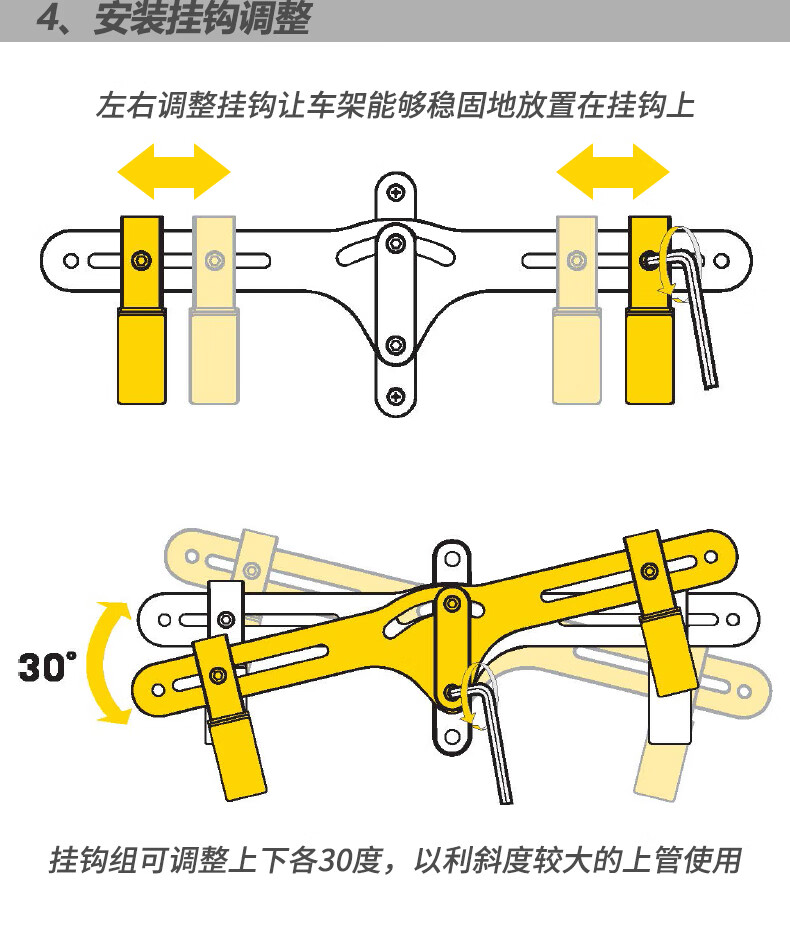 4、安装挂钩调整

左右调整挂钩让车架能够稳固地放置在挂钩上

30°

挂钩组可调整上下各30度，以利斜度较大的上管使用