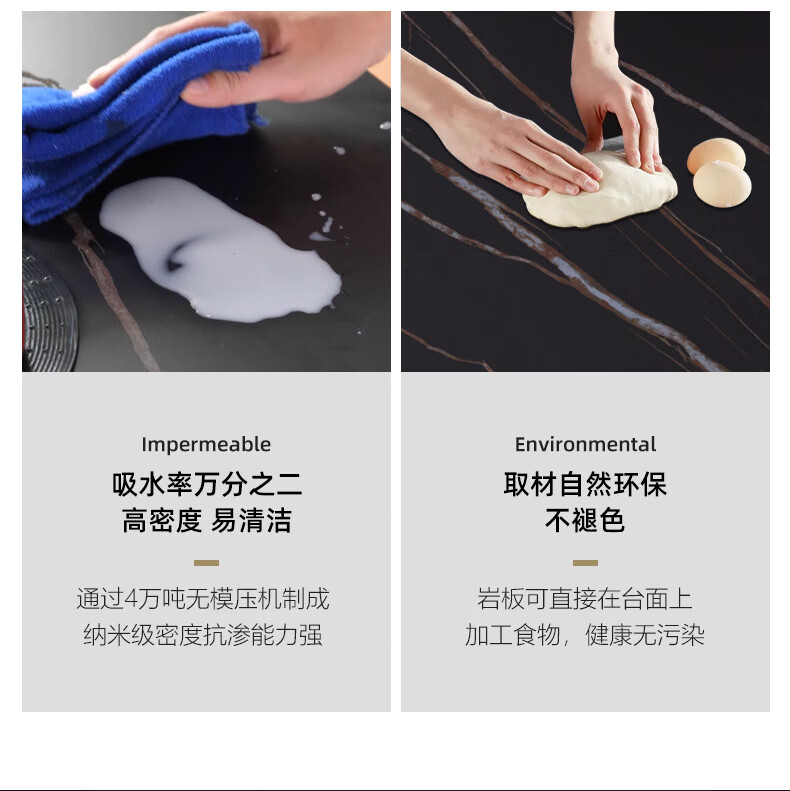 Impermeable

吸水率万分之二
高密度 易清洁

通过4万吨无模压机制成
纳米级密度抗渗能力强

Environmental

取材自然环保
不褪色

岩板可直接在台面上
加工食物，健康无污染