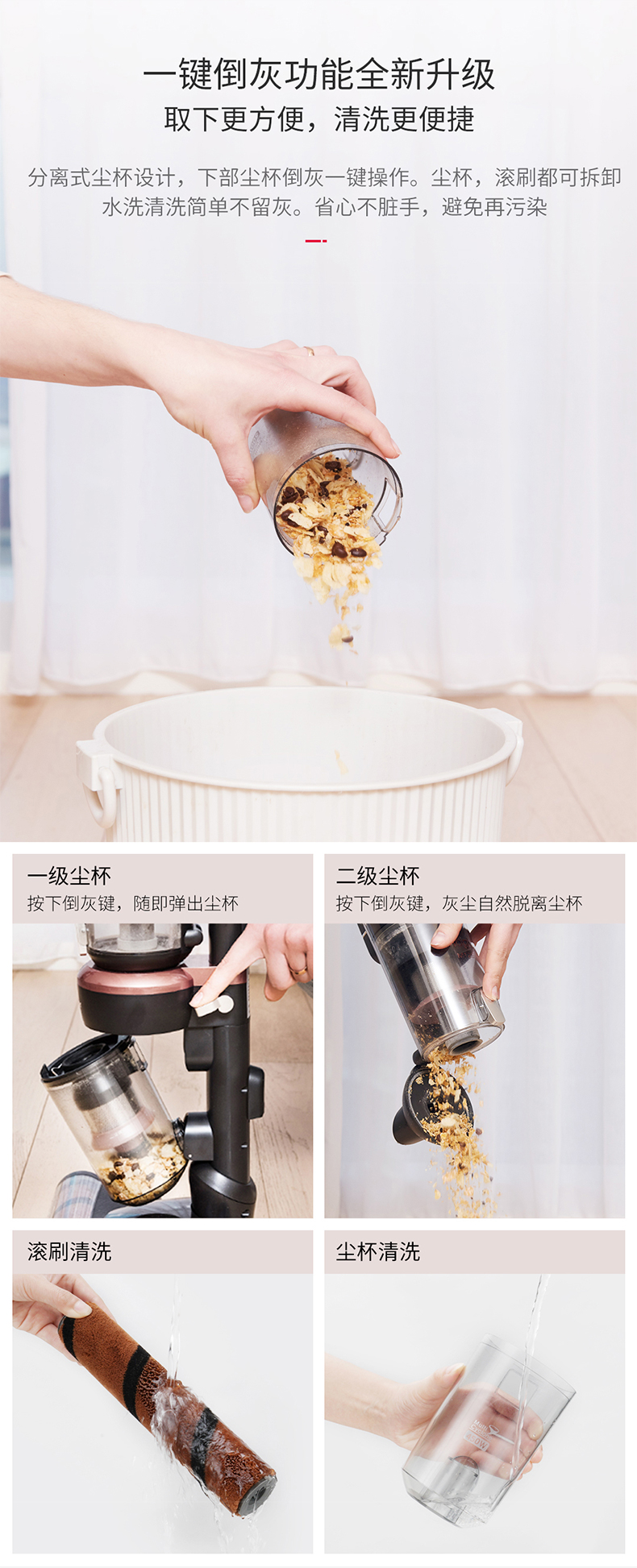 一键倒灰功能全新升级
取下更方便，清洗更便捷

分离式尘杯设计，下部尘杯倒灰一键操作。尘杯，滚刷都可拆卸水洗清洗简单不留灰。省心不脏手，避免再污染

一级尘杯
按下倒灰键，随即弹出尘杯

二级尘杯
按下倒灰键，灰尘自然脱离尘杯

滚刷清洗

尘杯清洗