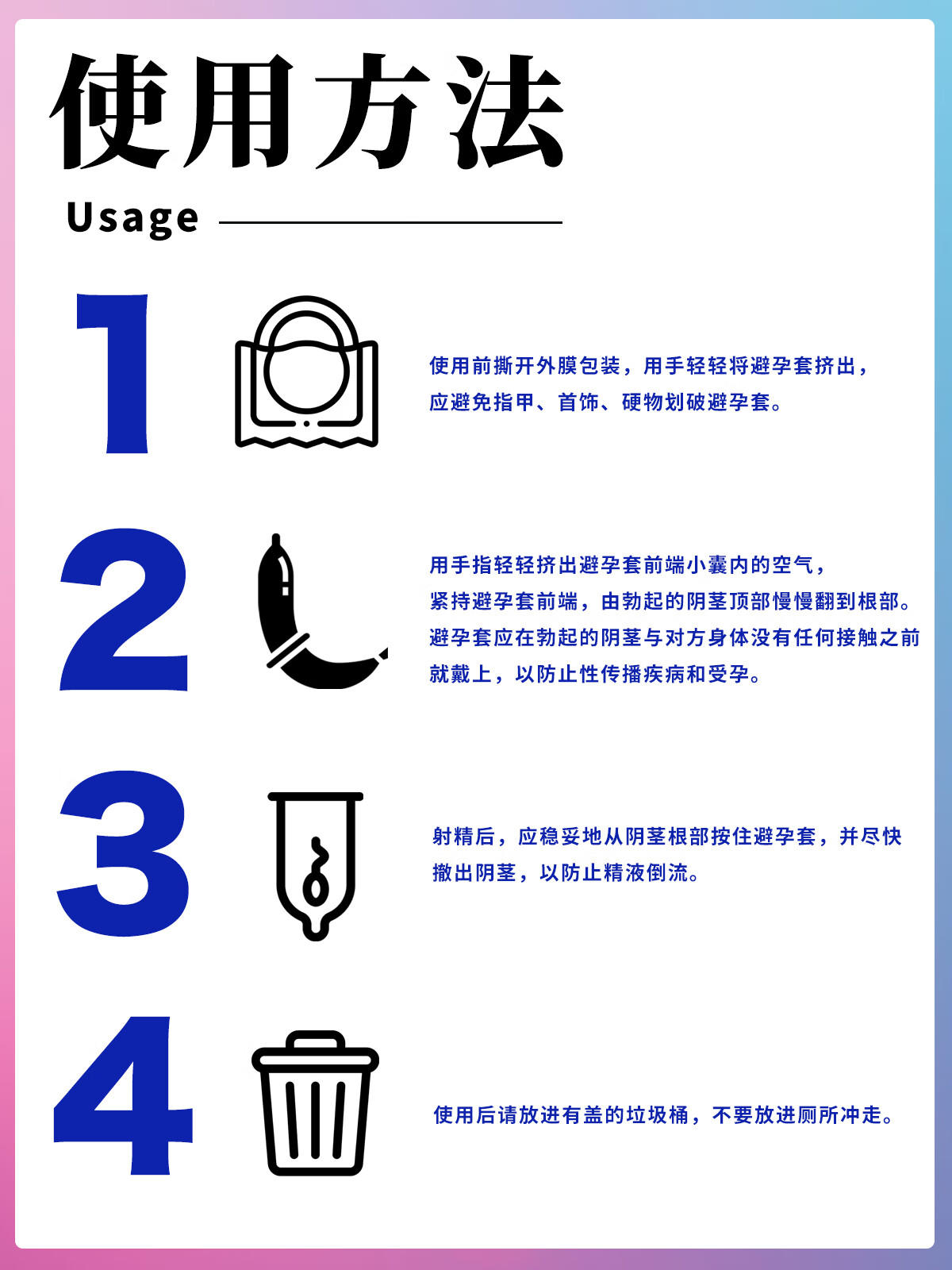 使用方法

Usage

1

使用前撕开外膜包装，用手轻轻将避孕套挤出，应避免指甲、首饰、硬物划破避孕套。

2

用手指轻轻挤出避孕套前端小囊内的空气，紧持避孕套前端，由勃起的阴茎顶部慢慢翻到根部。避孕套应在勃起的阴茎与对方身体没有任何接触之前就戴上，以防止性传播疾病和受孕。

3

射精后，应稳妥地从阴茎根部按住避孕套，并尽快撤出阴茎，以防止精液倒流。

4

使用后请放进有盖的垃圾桶，不要放进厕所冲走。