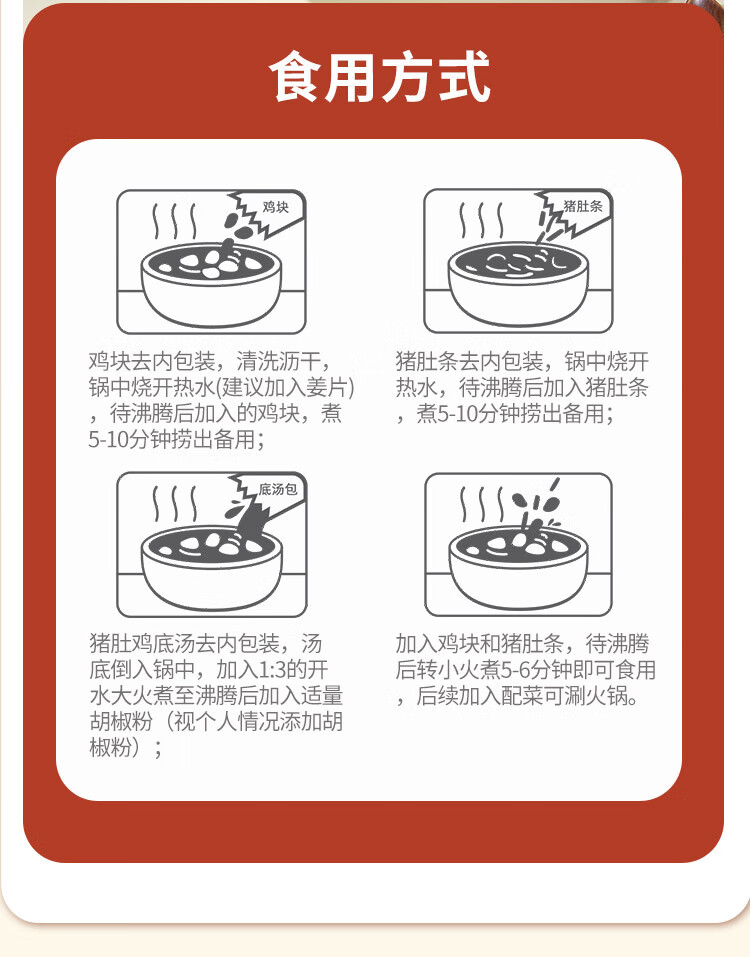 食用方式

鸡块

鸡块去内包装，清洗沥干，锅中烧开热水(建议加入姜片)，待沸腾后加入的鸡块，煮5-10分钟捞出备用；

猪肚条

猪肚条去内包装，锅中烧开热水，待沸腾后加入猪肚条，煮5-10分钟捞出备用；

底汤包

猪肚鸡底汤去内包装，汤底倒入锅中，加入1:3的开水大火煮至沸腾后加入适量胡椒粉（视个人情况添加胡椒粉）；

加入鸡块和猪肚条，待沸腾后转小火煮5-6分钟即可食用，后续加入配菜可涮火锅。