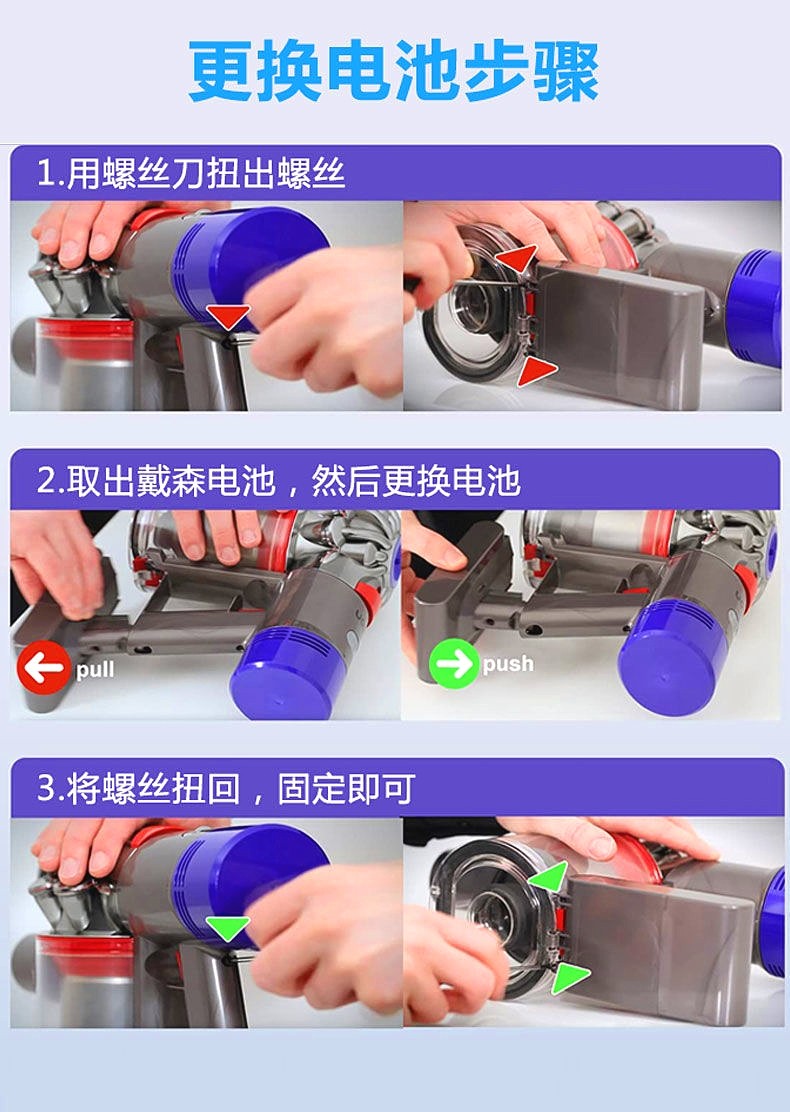 更换电池步骤

1.用螺丝刀扭出螺丝

2.取出戴森电池，然后更换电池

pull

push

3.将螺丝扭回，固定即可