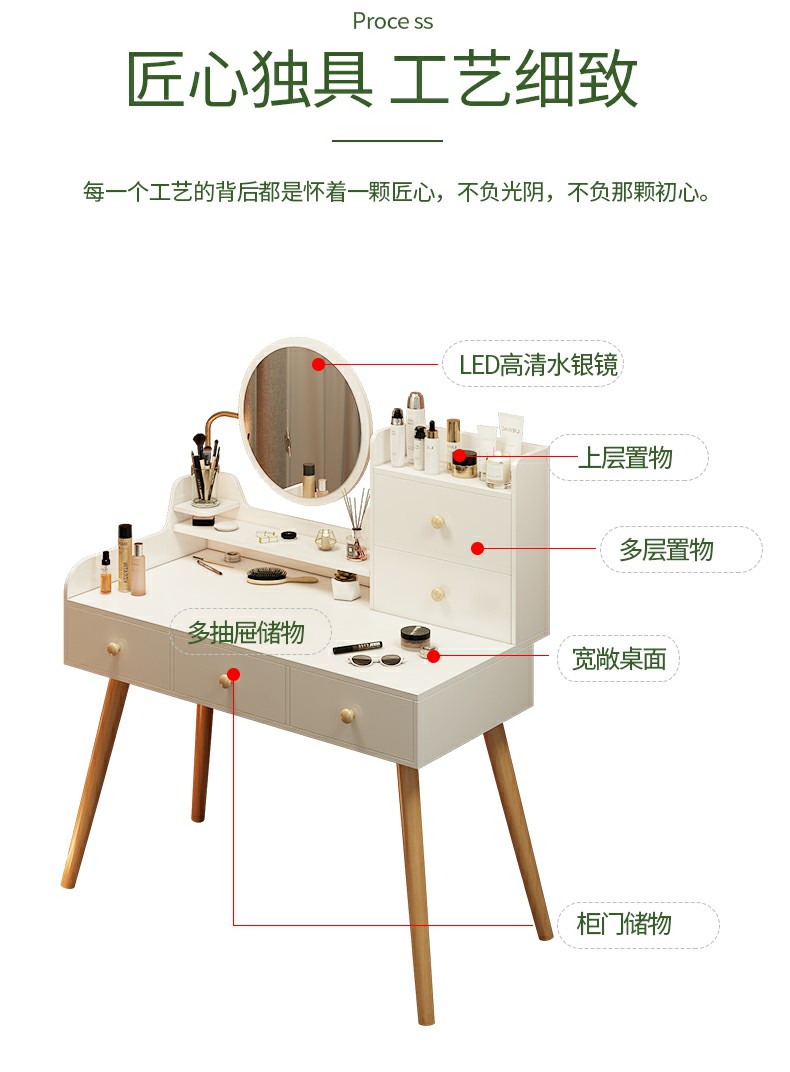 Proce ss

匠心独具 工艺细致

每一个工艺的背后都是怀着一颗匠心，不负光阴，不负那颗初心。

LED高清水银镜

上层置物

多层置物

多抽屉储物

宽敞桌面

柜门储物