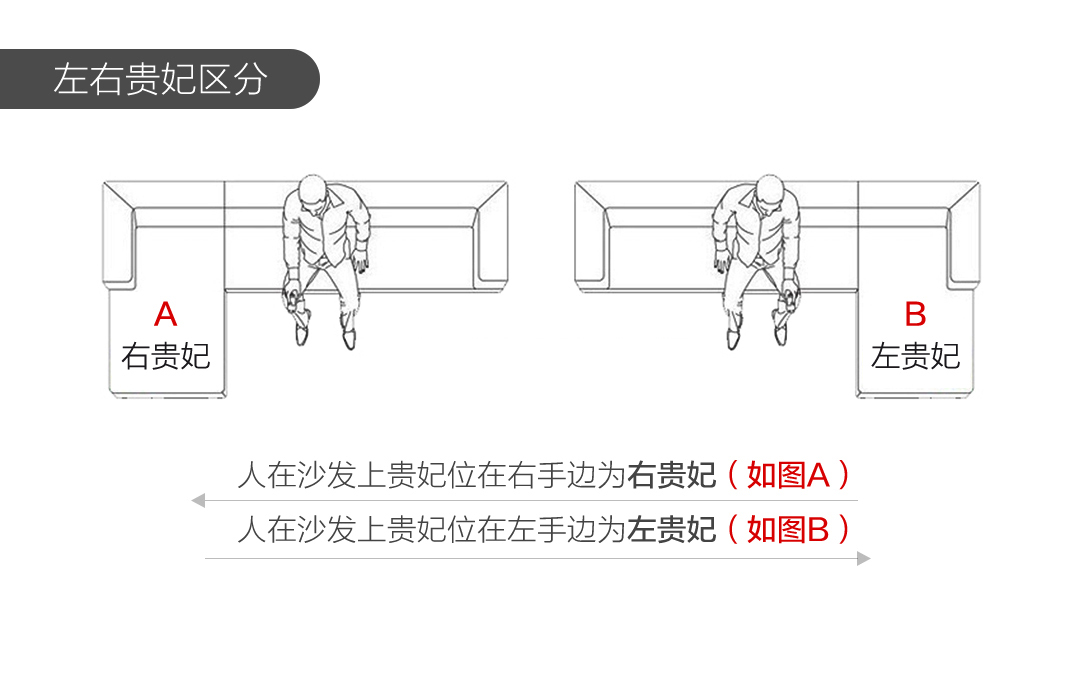 左右贵妃区分

A
右贵妃

B
左贵妃

人在沙发上贵妃位在右手边为右贵妃（如图A）

人在沙发上贵妃位在左手边为左贵妃（如图B）