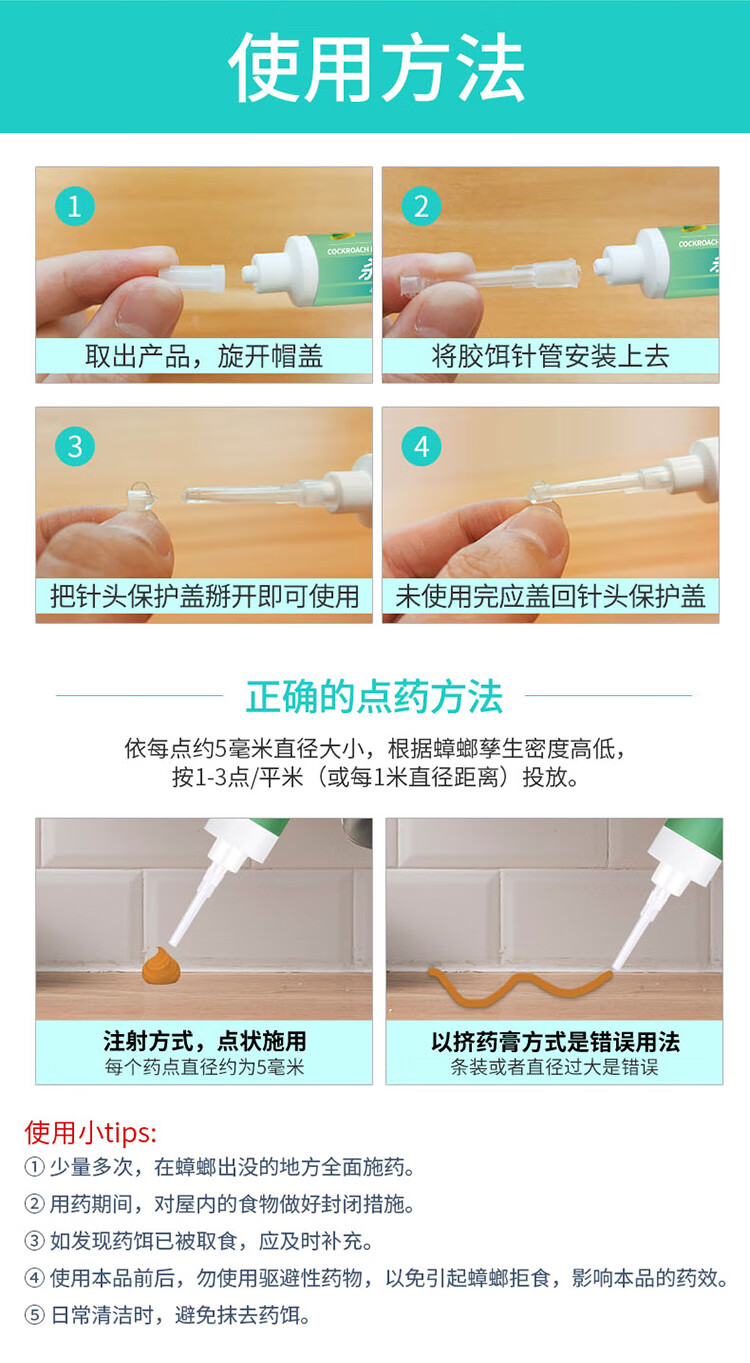 使用方法

1
COCKROACH
取出产品，旋开帽盖

2
COCKROACH
将胶饵针管安装上去

3
把针头保护盖掰开即可使用

4
未使用完应盖回针头保护盖

正确的点药方法

依每点约5毫米直径大小，根据蟑螂孳生密度高低，按1-3点/平米（或每1米直径距离）投放。

注射方式，点状施用
每个药点直径约为5毫米

以挤药膏方式是错误用法
条装或者直径过大是错误

使用小tips:
① 少量多次，在蟑螂出没的地方全面施药。
② 用药期间，对屋内的食物做好封闭措施。
③ 如发现药饵已被取食，应及时补充。
④ 使用本品前后，勿使用驱避性药物，以免引起蟑螂拒食，影响本品的药效。
⑤ 日常清洁时，避免抹去药饵。