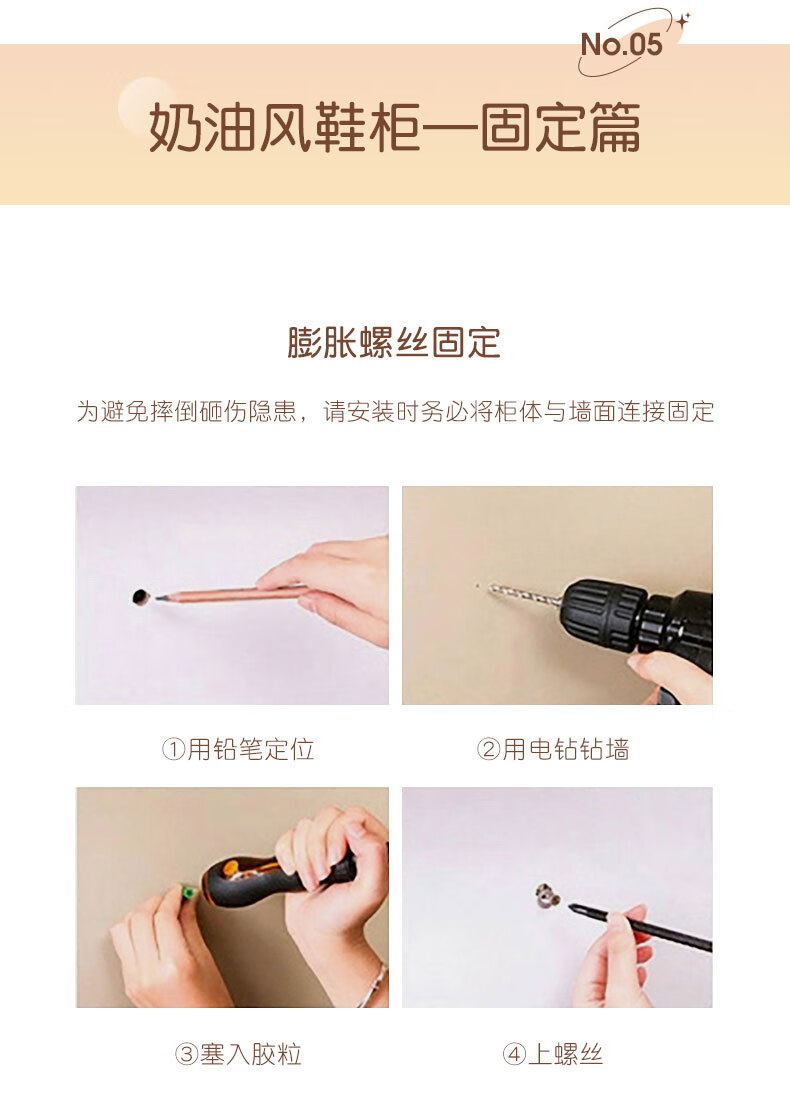 No.05

奶油风鞋柜—固定篇

膨胀螺丝固定

为避免摔倒砸伤隐患，请安装时务必将柜体与墙面连接固定

①用铅笔定位

②用电钻钻墙

③塞入胶粒

④上螺丝