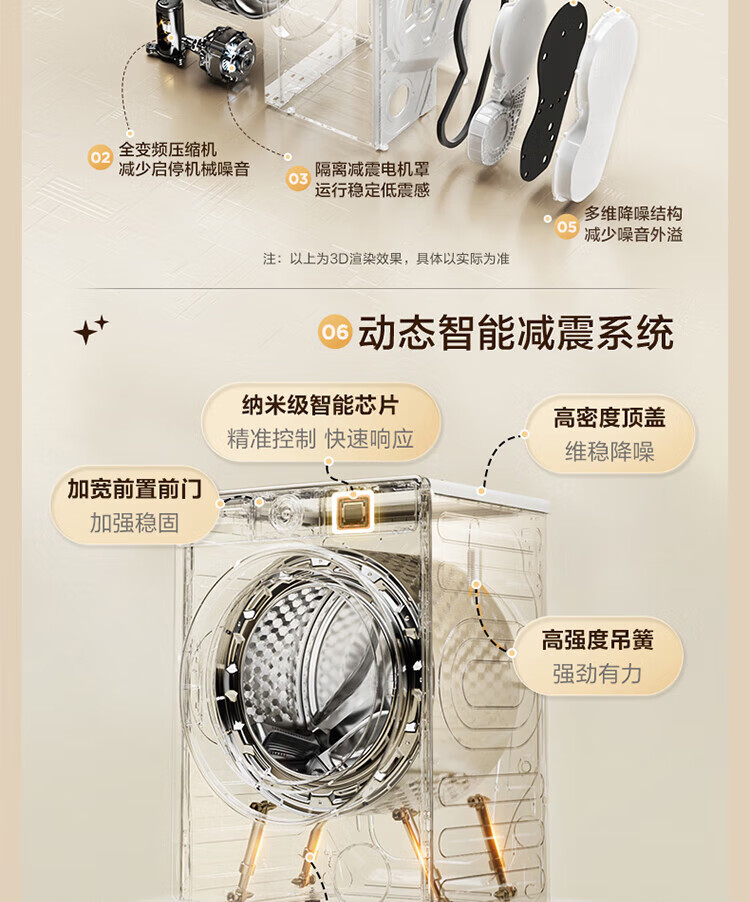 02 全变频压缩机
减少启停机械噪音

03 隔离减震电机罩
运行稳定低震感

05 多维降噪结构
减少噪音外溢

注：以上为3D渲染效果，具体以实际为准

06 动态智能减震系统

纳米级智能芯片
精准控制 快速响应

高密度顶盖
维稳降噪

加宽前置前门
加强稳固

高强度吊簧
强劲有力