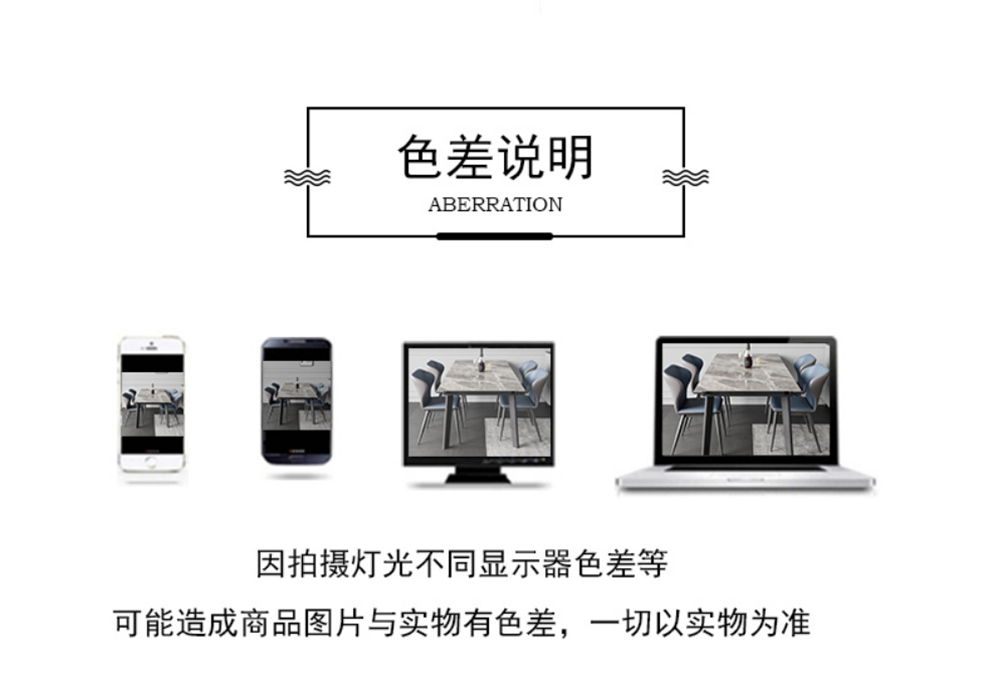 色差说明
ABERRATION

因拍摄灯光不同显示器色差等
可能造成商品图片与实物有色差，一切以实物为准