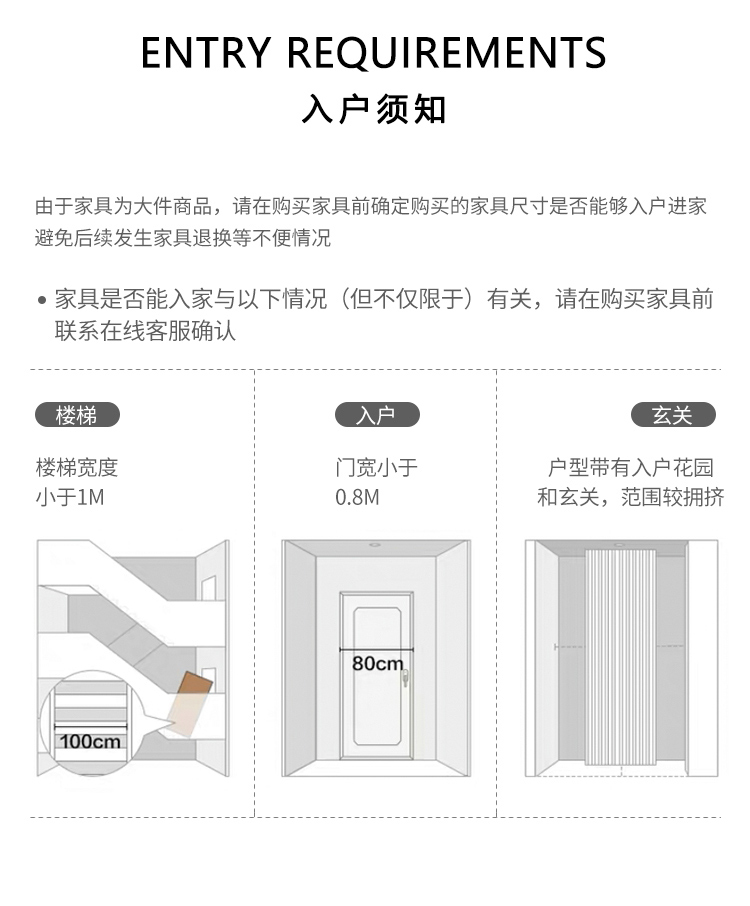 ENTRY REQUIREMENTS
入户须知

由于家具为大件商品，请在购买家具前确定购买的家具尺寸是否能够入户进家避免后续发生家具退换等不便情况

• 家具是否能入家与以下情况（但不仅限于）有关，请在购买家具前联系在线客服确认

楼梯
楼梯宽度
小于1M
100cm

入户
门宽小于
0.8M
80cm

玄关
户型带有入户花园
和玄关，范围较拥挤