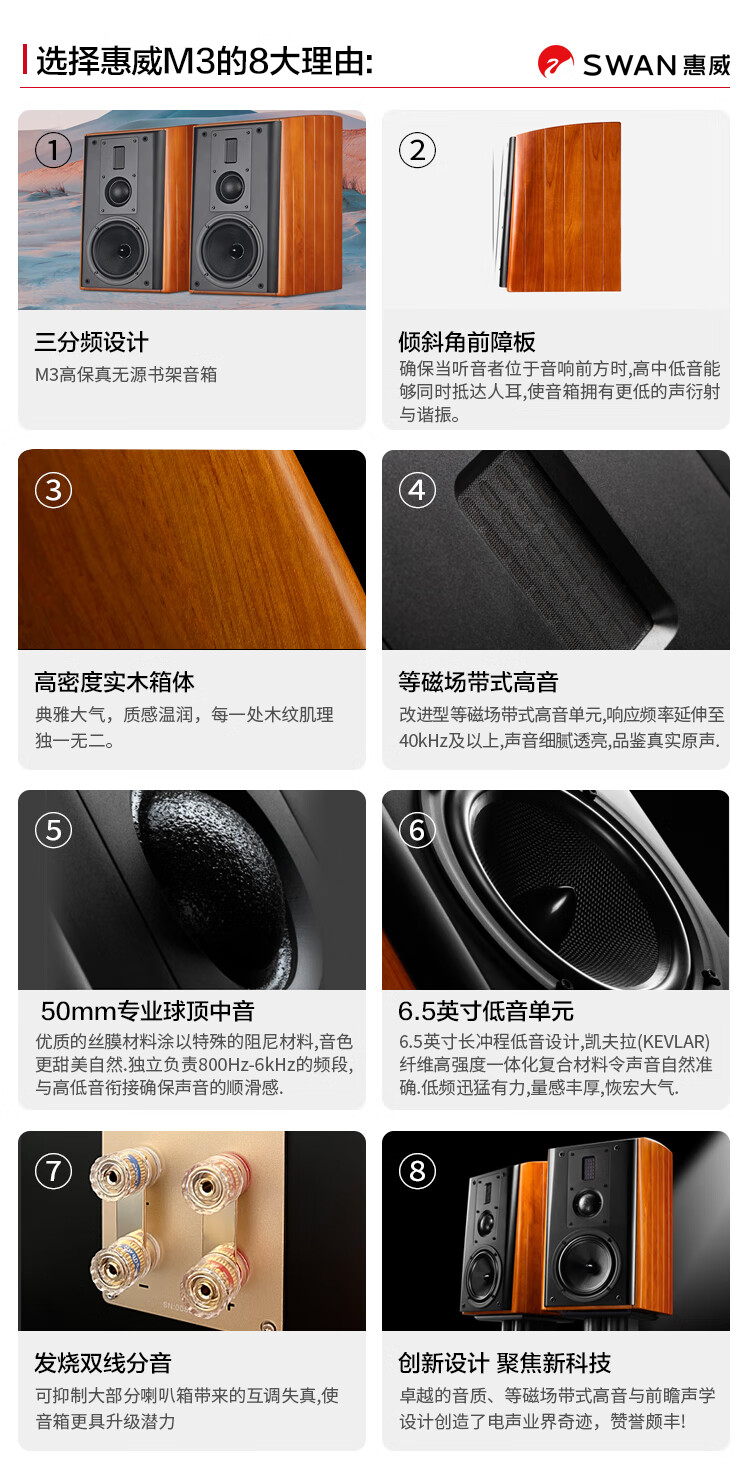 选择惠威M3的8大理由:

SWAN 惠威

①

三分频设计

M3高保真无源书架音箱

②

倾斜角前障板

确保当听音者位于音响前方时,高中低音能够同时抵达人耳,使音箱拥有更低的声衍射与谐振。

③

高密度实木箱体

典雅大气，质感温润，每一处木纹肌理独一无二。

④

等磁场带式高音

改进型等磁场带式高音单元,响应频率延伸至40kHz及以上,声音细腻透亮,品鉴真实原声.

⑤

50mm专业球顶中音

优质的丝膜材料涂以特殊的阻尼材料,音色更甜美自然.独立负责800Hz-6kHz的频段,与高低音衔接确保声音的顺滑感.

⑥

6.5英寸低音单元

6.5英寸长冲程低音设计,凯夫拉(KEVLAR)纤维高强度一体化复合材料令声音自然准确.低频迅猛有力,量感丰厚,恢宏大气.

⑦

发烧双线分音

可抑制大部分喇叭箱带来的互调失真,使音箱更具升级潜力

⑧

创新设计 聚焦新科技

卓越的音质、等磁场带式高音与前瞻声学设计创造了电声业界奇迹，赞誉颇丰!