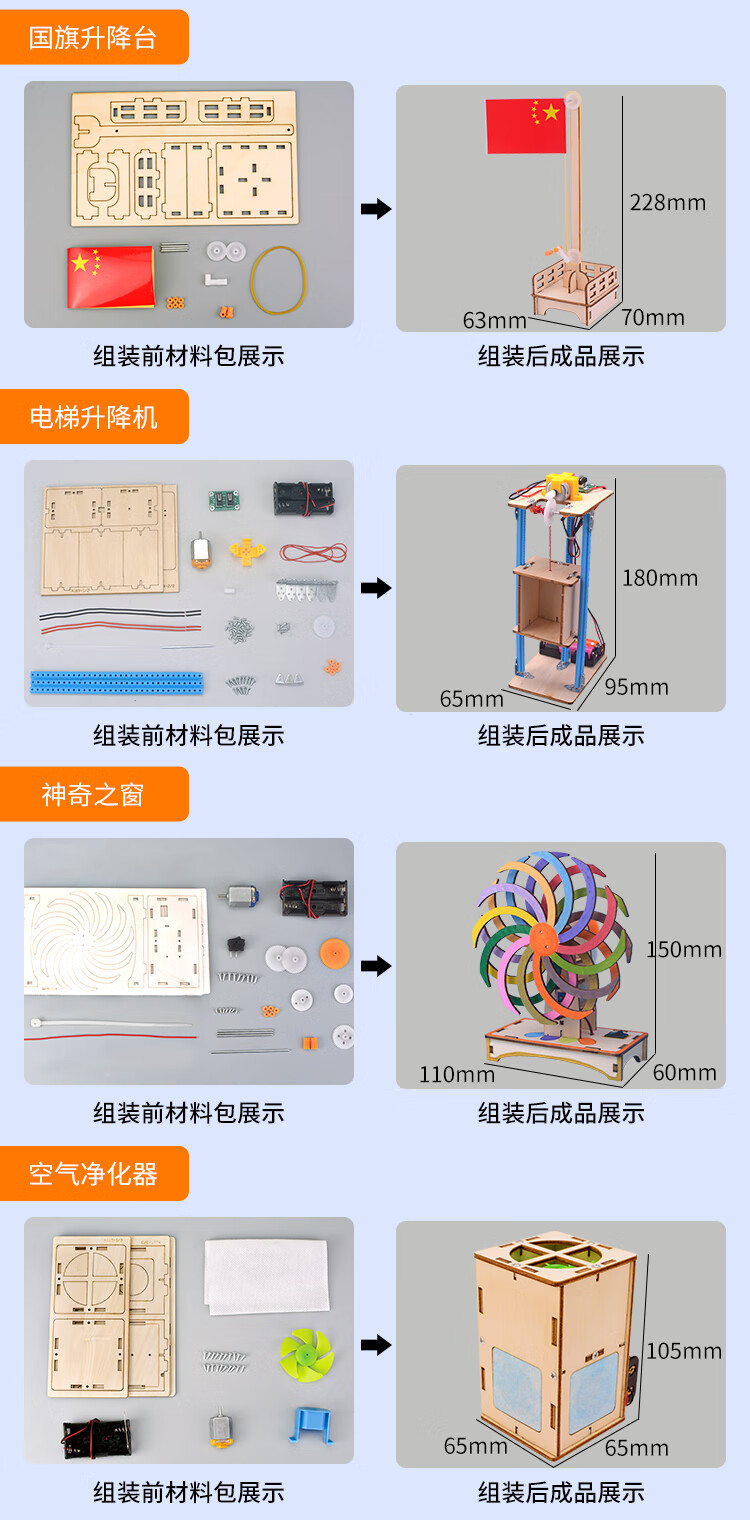 国旗升降台

228mm
63mm
70mm

组装前材料包展示

组装后成品展示

电梯升降机

180mm
65mm
95mm

组装前材料包展示

组装后成品展示

神奇之窗

150mm
110mm
60mm

组装前材料包展示

组装后成品展示

空气净化器

105mm
65mm
65mm

组装前材料包展示

组装后成品展示