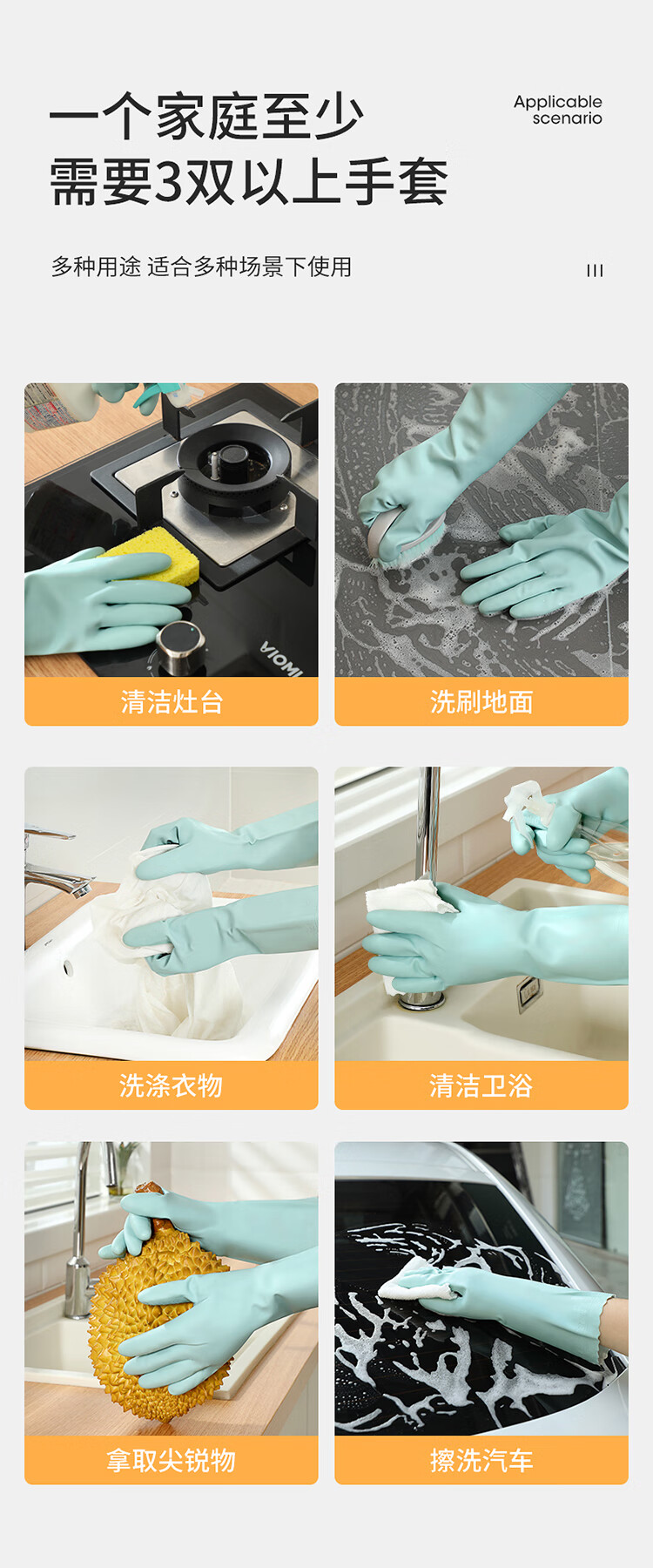 一个家庭至少
需要3双以上手套

Applicable
scenario

多种用途 适合多种场景下使用

III

VIOMI

清洁灶台

洗刷地面

洗涤衣物

清洁卫浴

拿取尖锐物

擦洗汽车