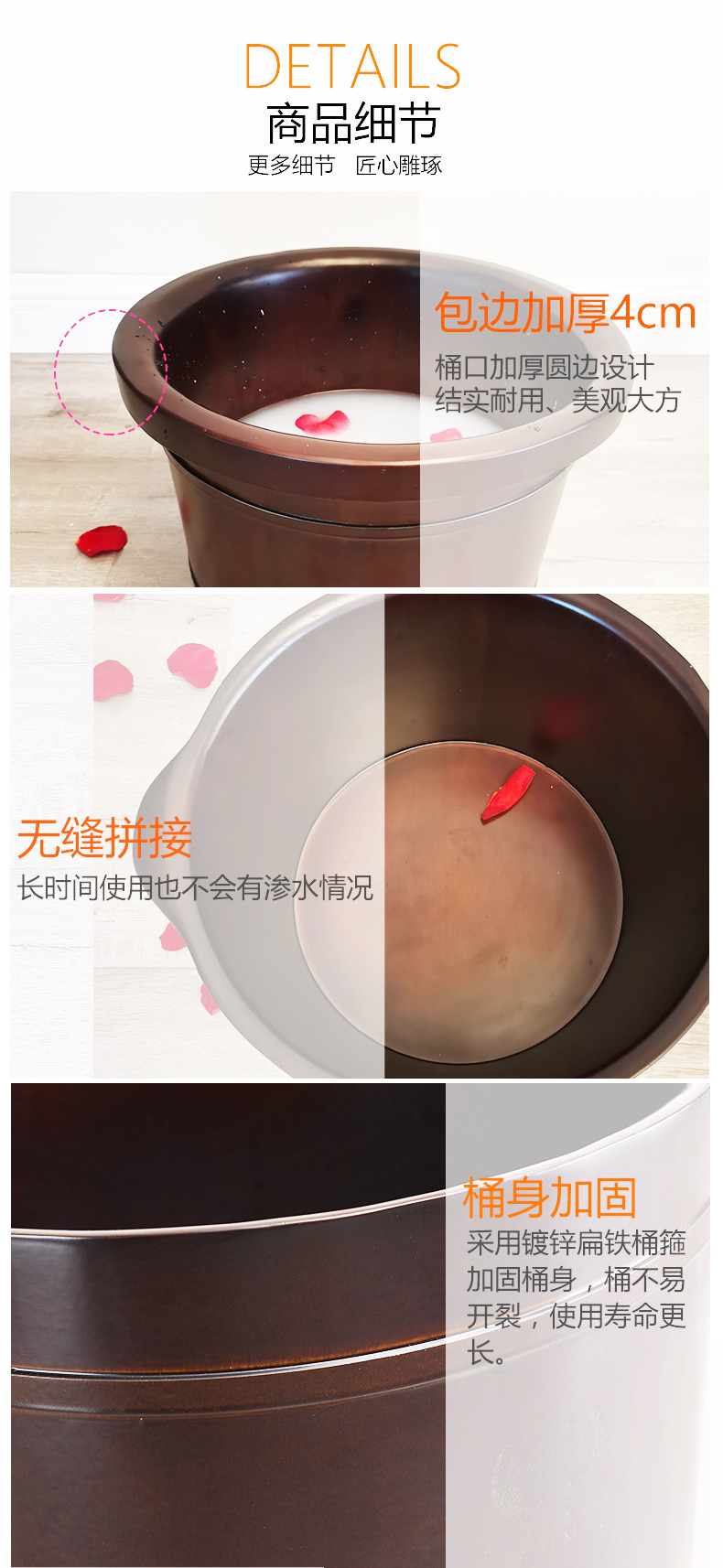 DETAILS
商品细节
更多细节 匠心雕琢

包边加厚4cm
桶口加厚圆边设计
结实耐用、美观大方

无缝拼接
长时间使用也不会有渗水情况

桶身加固
采用镀锌扁铁桶箍加固桶身，桶不易开裂，使用寿命更长。