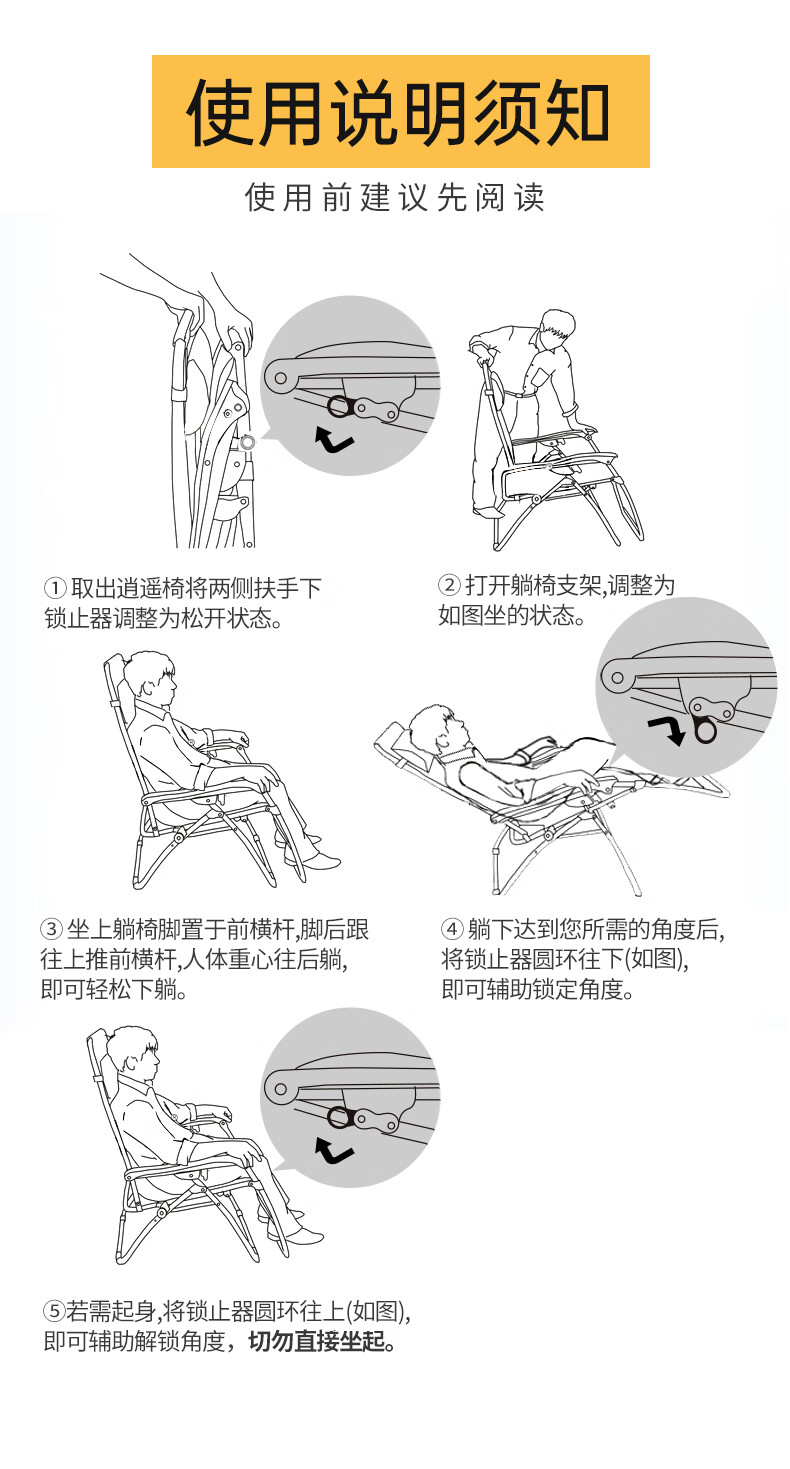 使用说明须知

使用前建议先阅读

① 取出逍遥椅将两侧扶手下锁止器调整为松开状态。

② 打开躺椅支架,调整为如图坐的状态。

③ 坐上躺椅脚置于前横杆,脚后跟往上推前横杆,人体重心往后躺,即可轻松下躺。

④ 躺下达到您所需的角度后,将锁止器圆环往下(如图),即可辅助锁定角度。

⑤若需起身,将锁止器圆环往上(如图),即可辅助解锁角度,切勿直接坐起。