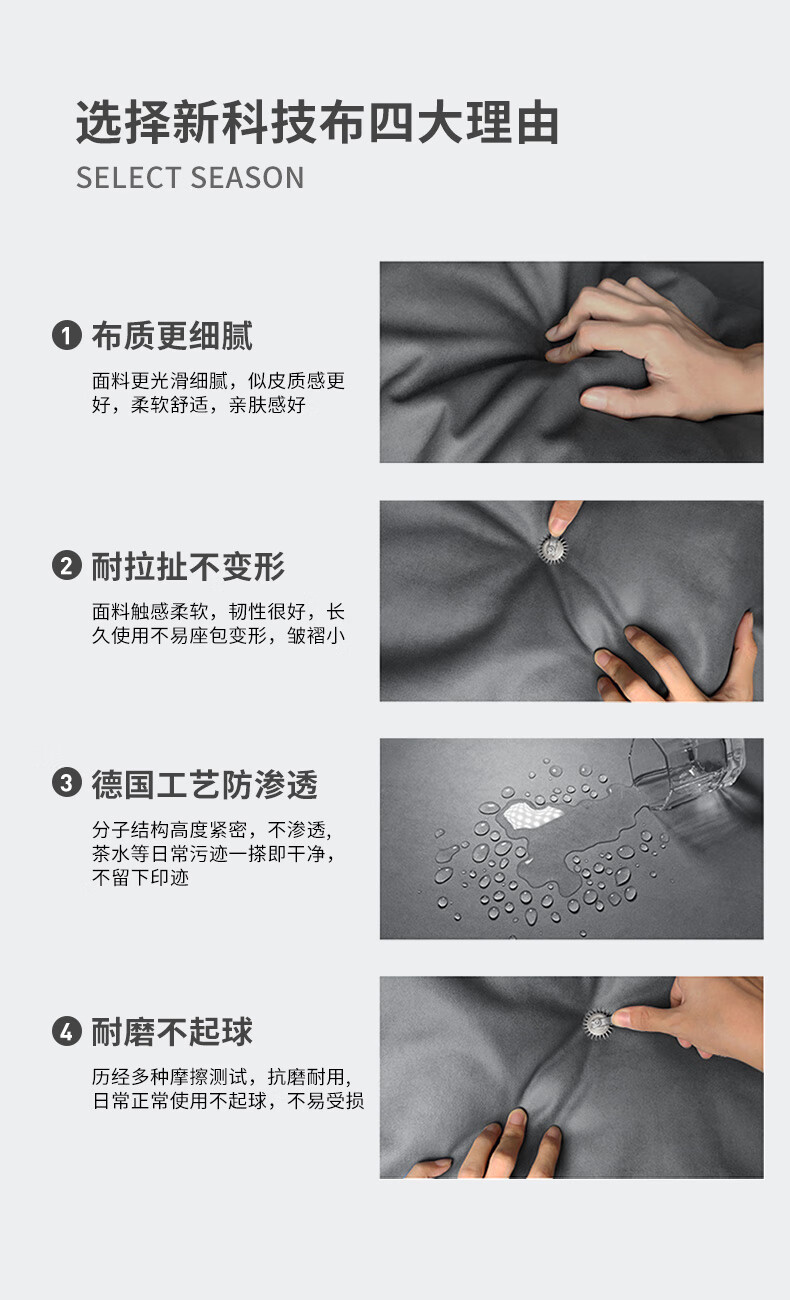 选择新科技布四大理由
SELECT SEASON

1 布质更细腻
面料更光滑细腻，似皮质感更好，柔软舒适，亲肤感好

2 耐拉扯不变形
面料触感柔软，韧性很好，长久使用不易座包变形，皱褶小

3 德国工艺防渗透
分子结构高度紧密，不渗透，茶水等日常污迹一搽即干净，不留下印迹

4 耐磨不起球
历经多种摩擦测试，抗磨耐用，日常正常使用不起球，不易受损