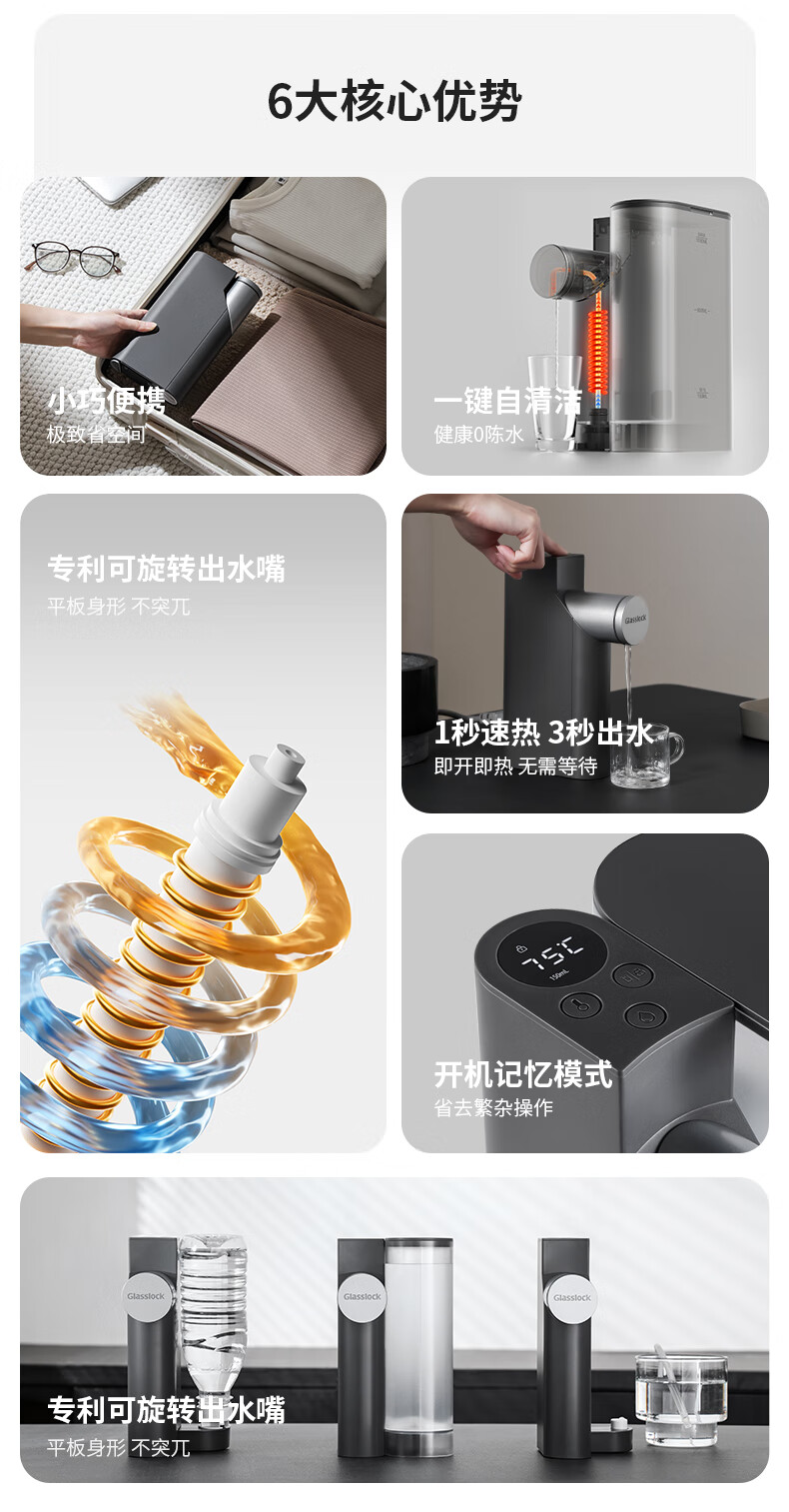 6大核心优势

小巧便携
极致省空间

一键自清洁
健康0陈水

专利可旋转出水嘴
平板身形 不突兀

Glasslock

1秒速热 3秒出水
即开即热 无需等待

75℃
150mL

开机记忆模式
省去繁杂操作

Glasslock

Glasslock

Glasslock

专利可旋转出水嘴
平板身形 不突兀