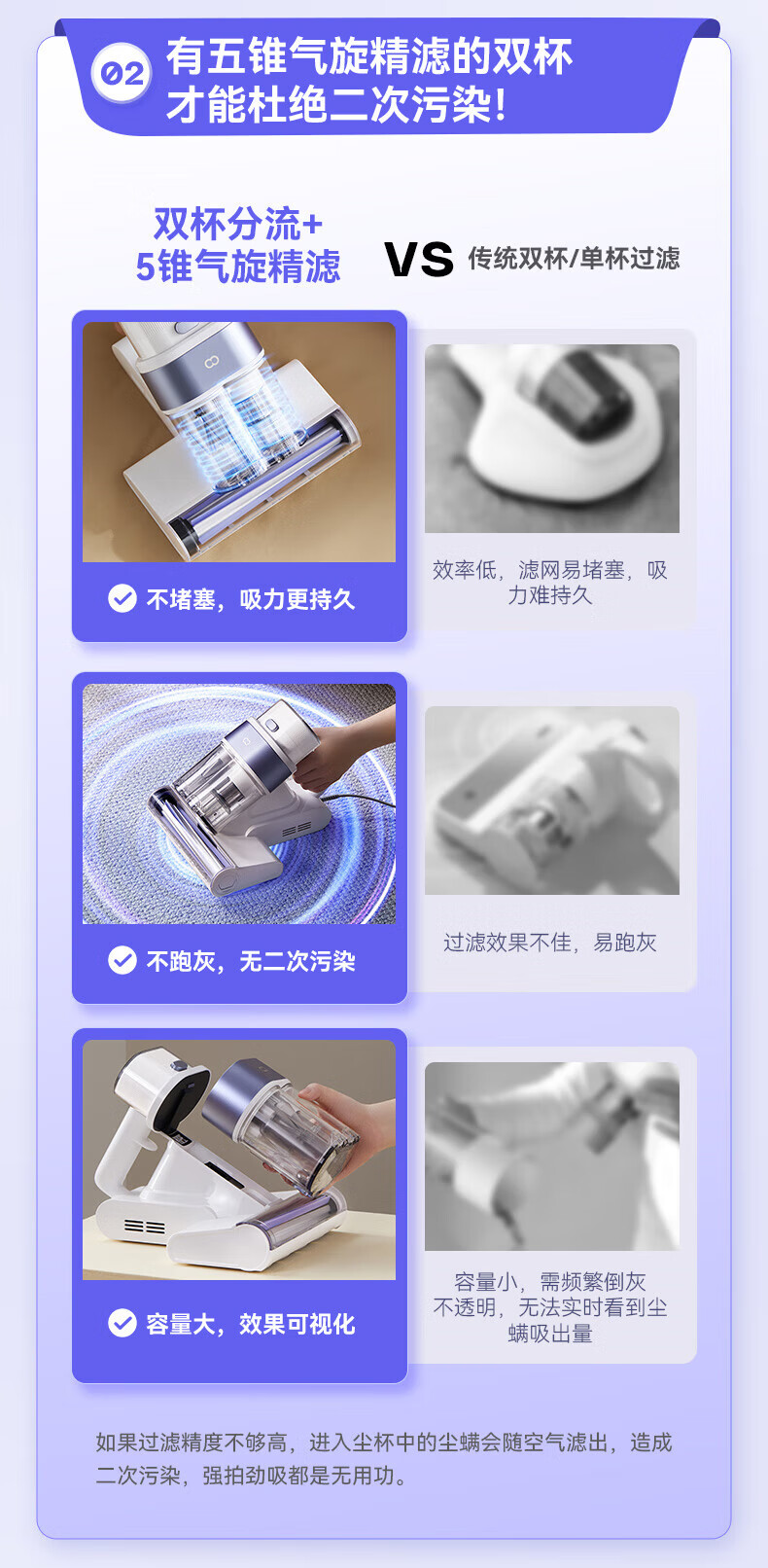 02 有五锥气旋精滤的双杯才能杜绝二次污染!

双杯分流+
5锥气旋精滤

VS

传统双杯/单杯过滤

不堵塞，吸力更持久

效率低，滤网易堵塞，吸力难持久

不跑灰，无二次污染

过滤效果不佳，易跑灰

容量大，效果可视化

容量小，需频繁倒灰
不透明，无法实时看到尘螨吸出量

如果过滤精度不够高，进入尘杯中的尘螨会随空气滤出，造成二次污染，强拍劲吸都是无用功。