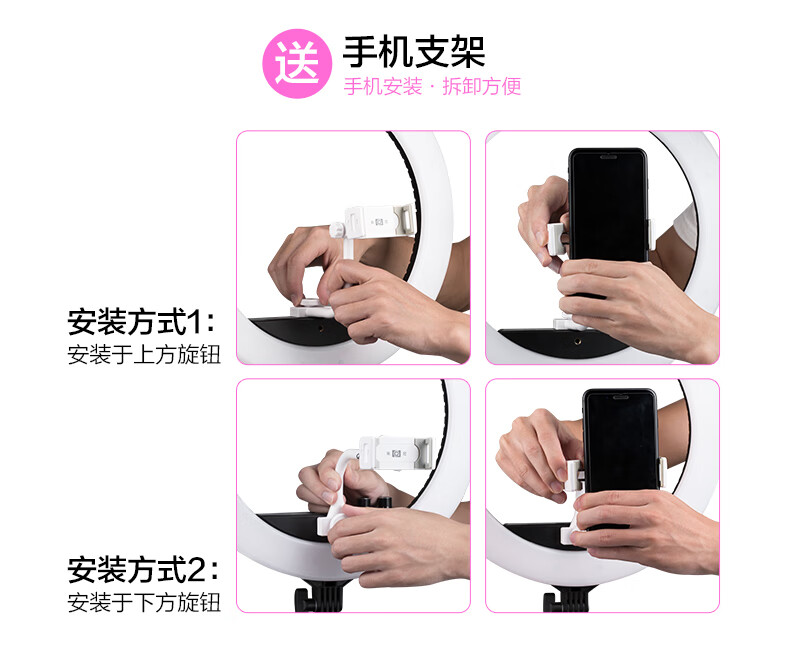 送 手机支架
手机安装 · 拆卸方便

安装方式1:
安装于上方旋钮

安装方式2:
安装于下方旋钮