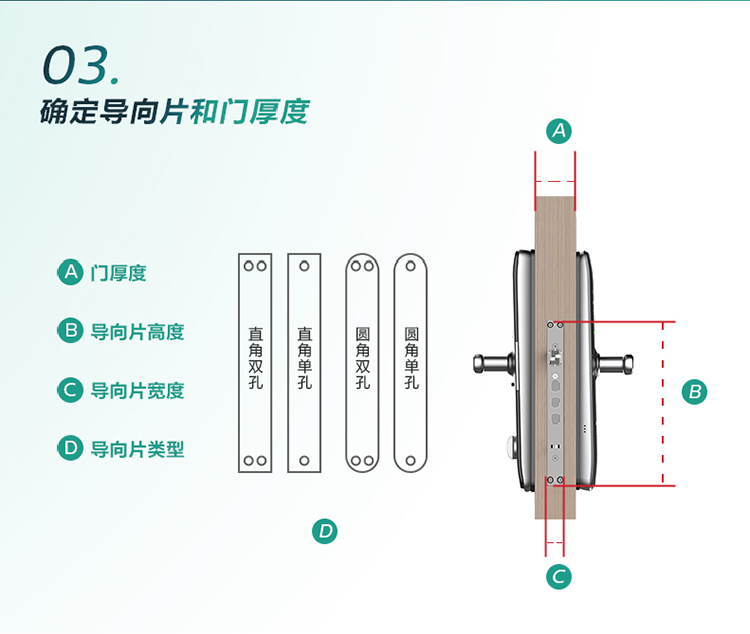 03.
确定导向片和门厚度

A 门厚度

B 导向片高度

C 导向片宽度

D 导向片类型

直角双孔

直角单孔

圆角双孔

圆角单孔

D

A

B

C